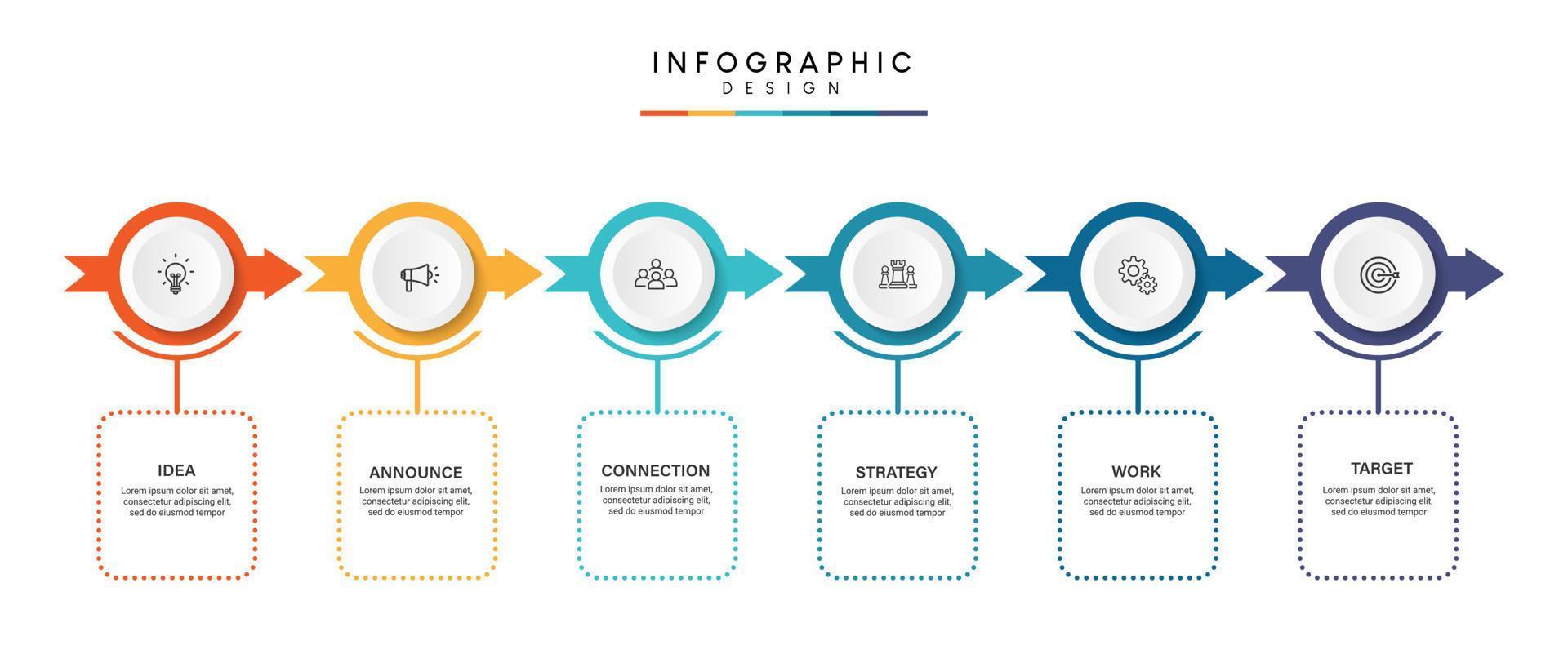 INFOGRAPHIC
DESIGN

IDEA
Lorem ipsum dolor sit amet, consectetur adipiscing elit, sed do eiusmod tempor

ANNOUNCE
Lorem ipsum dolor sit amet, consectetur adipiscing elit, sed do eiusmod tempor

CONNECTION
Lorem ipsum dolor sit amet, consectetur adipiscing elit, sed do eiusmod tempor

STRATEGY
Lorem ipsum dolor sit amet, consectetur adipiscing elit, sed do eiusmod tempor

WORK
Lorem ipsum dolor sit amet, consectetur adipiscing elit, sed do eiusmod tempor

TARGET
Lorem ipsum dolor sit amet, consectetur adipiscing elit, sed do eiusmod tempor