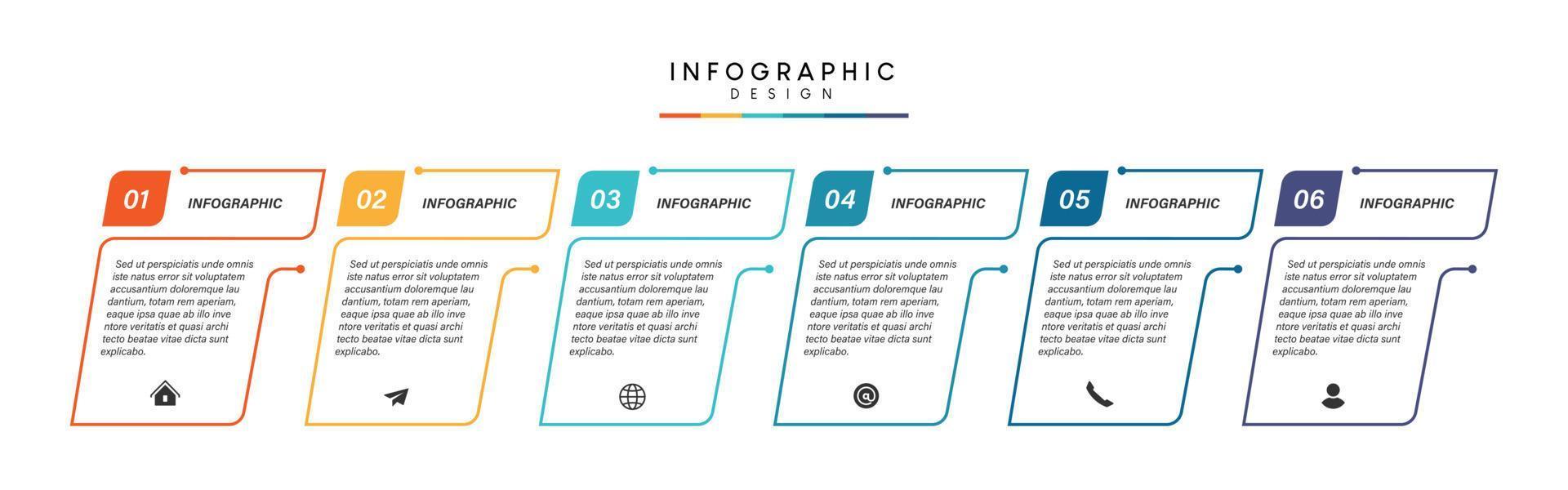 INFOGRAPHIC
DESIGN

01 INFOGRAPHIC

Sed ut perspiciatis unde omnis iste natus error sit voluptatem accusantium doloremque lau dantium, totam rem aperiam, eaque ipsa quae ab illo inve ntore veritatis et quasi archi tecto beatae vitae dicta sunt explicabo.

02 INFOGRAPHIC

Sed ut perspiciatis unde omnis iste natus error sit voluptatem accusantium doloremque lau dantium, totam rem aperiam, eaque ipsa quae ab illo inve ntore veritatis et quasi archi tecto beatae vitae dicta sunt explicabo.

03 INFOGRAPHIC

Sed ut perspiciatis unde omnis iste natus error sit voluptatem accusantium doloremque lau dantium, totam rem aperiam, eaque ipsa quae ab illo inve ntore veritatis et quasi archi tecto beatae vitae dicta sunt explicabo.

04 INFOGRAPHIC

Sed ut perspiciatis unde omnis iste natus error sit voluptatem accusantium doloremque lau dantium, totam rem aperiam, eaque ipsa quae ab illo inve ntore veritatis et quasi archi tecto beatae vitae dicta sunt explicabo.

05 INFOGRAPHIC

Sed ut perspiciatis unde omnis iste natus error sit voluptatem accusantium doloremque lau dantium, totam rem aperiam, eaque ipsa quae ab illo inve ntore veritatis et quasi archi tecto beatae vitae dicta sunt explicabo.

06 INFOGRAPHIC

Sed ut perspiciatis unde omnis iste natus error sit voluptatem accusantium doloremque lau dantium, totam rem aperiam, eaque ipsa quae ab illo inve ntore veritatis et quasi archi tecto beatae vitae dicta sunt explicabo.