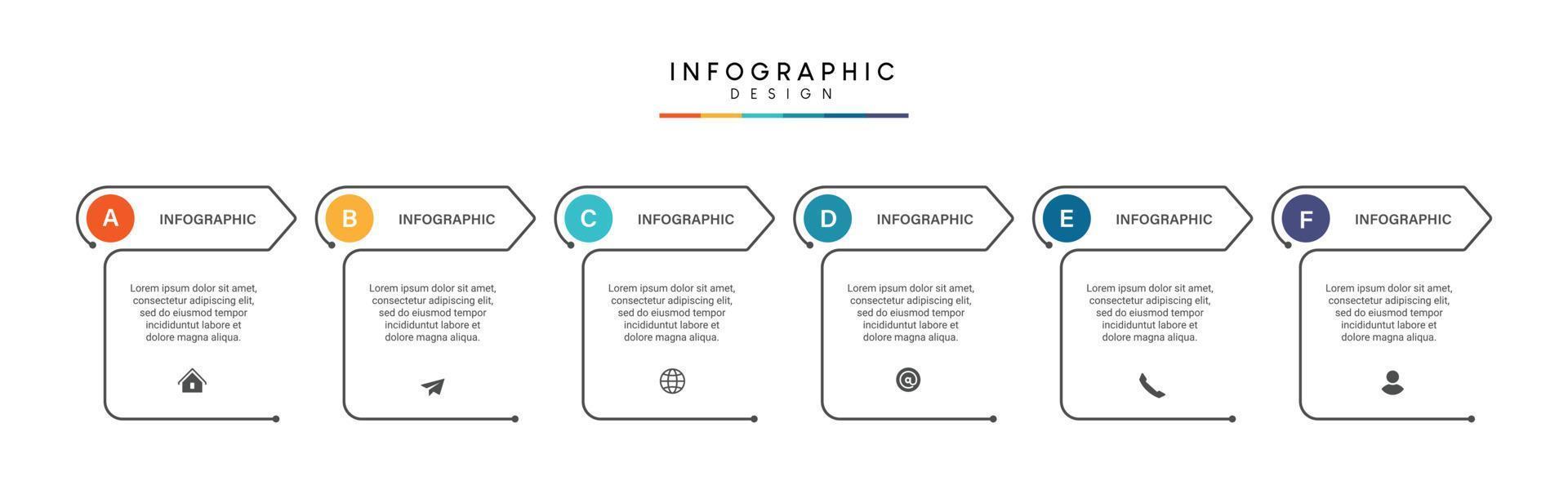 INFOGRAPHIC
DESIGN

A INFOGRAPHIC

Lorem ipsum dolor sit amet, consectetur adipiscing elit, sed do eiusmod tempor incididuntut labore et dolore magna aliqua.

B INFOGRAPHIC

Lorem ipsum dolor sit amet, consectetur adipiscing elit, sed do eiusmod tempor incididuntut labore et dolore magna aliqua.

C INFOGRAPHIC

Lorem ipsum dolor sit amet, consectetur adipiscing elit, sed do eiusmod tempor incididuntut labore et dolore magna aliqua.

D INFOGRAPHIC

Lorem ipsum dolor sit amet, consectetur adipiscing elit, sed do eiusmod tempor incididuntut labore et dolore magna aliqua.

E INFOGRAPHIC

Lorem ipsum dolor sit amet, consectetur adipiscing elit, sed do eiusmod tempor incididuntut labore et dolore magna aliqua.

F INFOGRAPHIC

Lorem ipsum dolor sit amet, consectetur adipiscing elit, sed do eiusmod tempor incididuntut labore et dolore magna aliqua.