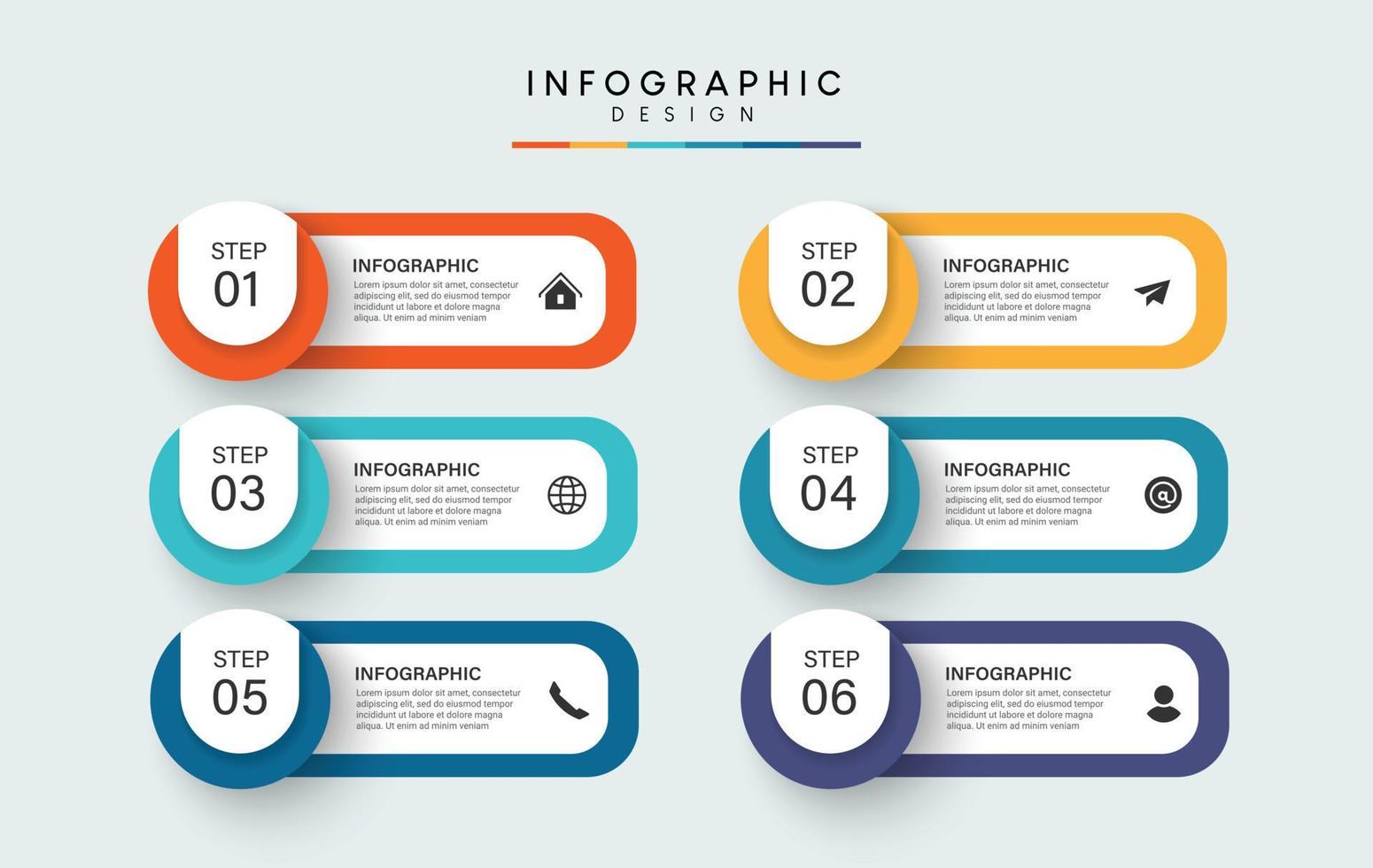 INFOGRAPHIC
DESIGN

STEP
01

INFOGRAPHIC
Lorem ipsum dolor sit amet, consectetur adipiscing elit, sed do eiusmod tempor incididunt ut labore et dolore magna aliqua. Ut enim ad minim veniam

STEP
02

INFOGRAPHIC
Lorem ipsum dolor sit amet, consectetur adipiscing elit, sed do eiusmod tempor incididunt ut labore et dolore magna aliqua. Ut enim ad minim veniam

STEP
03

INFOGRAPHIC
Lorem ipsum dolor sit amet, consectetur adipiscing elit, sed do eiusmod tempor incididunt ut labore et dolore magna aliqua. Ut enim ad minim veniam

STEP
04

INFOGRAPHIC
Lorem ipsum dolor sit amet, consectetur adipiscing elit, sed do eiusmod tempor incididunt ut labore et dolore magna aliqua. Ut enim ad minim veniam

STEP
05

INFOGRAPHIC
Lorem ipsum dolor sit amet, consectetur adipiscing elit, sed do eiusmod tempor incididunt ut labore et dolore magna aliqua. Ut enim ad minim veniam

STEP
06

INFOGRAPHIC
Lorem ipsum dolor sit amet, consectetur adipiscing elit, sed do eiusmod tempor incididunt ut labore et dolore magna aliqua. Ut enim ad minim veniam