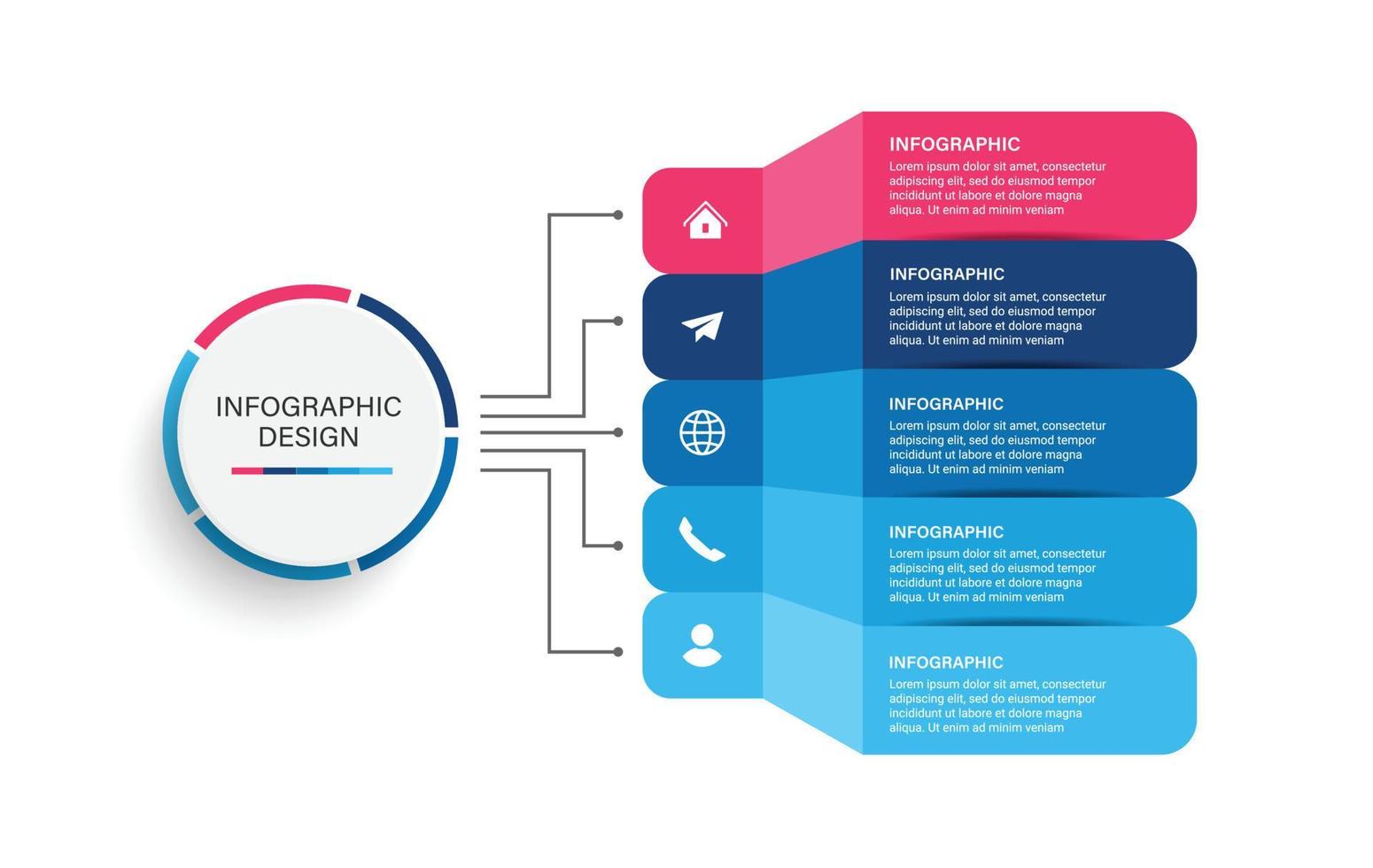 INFOGRAPHIC DESIGN

INFOGRAPHIC
Lorem ipsum dolor sit amet, consectetur adipiscing elit, sed do eiusmod tempor incididunt ut labore et dolore magna aliqua. Ut enim ad minim veniam

INFOGRAPHIC
Lorem ipsum dolor sit amet, consectetur adipiscing elit, sed do eiusmod tempor incididunt ut labore et dolore magna aliqua. Ut enim ad minim veniam

INFOGRAPHIC
Lorem ipsum dolor sit amet, consectetur adipiscing elit, sed do eiusmod tempor incididunt ut labore et dolore magna aliqua. Ut enim ad minim veniam

INFOGRAPHIC
Lorem ipsum dolor sit amet, consectetur adipiscing elit, sed do eiusmod tempor incididunt ut labore et dolore magna aliqua. Ut enim ad minim veniam

INFOGRAPHIC
Lorem ipsum dolor sit amet, consectetur adipiscing elit, sed do eiusmod tempor incididunt ut labore et dolore magna aliqua. Ut enim ad minim veniam