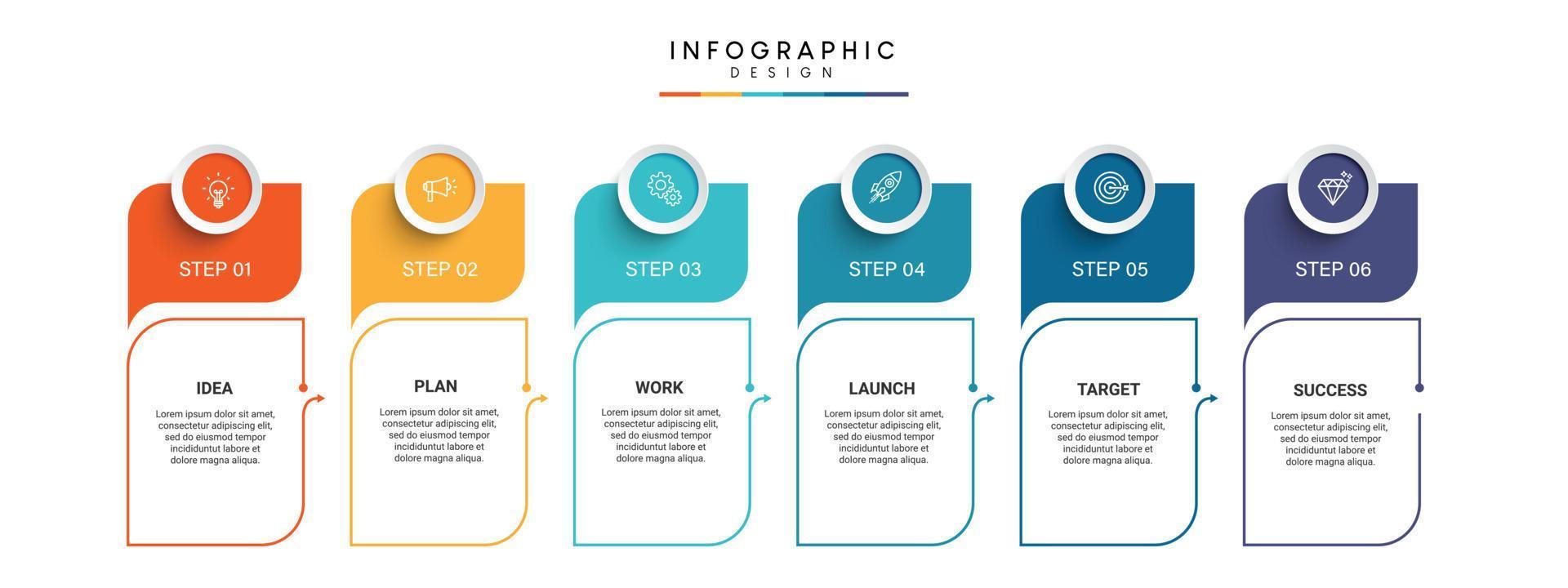 INFOGRAPHIC
DESIGN

STEP 01

IDEA

Lorem ipsum dolor sit amet, consectetur adipiscing elit, sed do eiusmod tempor incididuntut labore et dolore magna aliqua.

STEP 02

PLAN

Lorem ipsum dolor sit amet, consectetur adipiscing elit, sed do eiusmod tempor incididuntut labore et dolore magna aliqua.

STEP 03

WORK

Lorem ipsum dolor sit amet, consectetur adipiscing elit, sed do eiusmod tempor incididuntut labore et dolore magna aliqua.

STEP 04

LAUNCH

Lorem ipsum dolor sit amet, consectetur adipiscing elit, sed do eiusmod tempor incididuntut labore et dolore magna aliqua.

STEP 05

TARGET

Lorem ipsum dolor sit amet, consectetur adipiscing elit, sed do eiusmod tempor incididuntut labore et dolore magna aliqua.

STEP 06

SUCCESS

Lorem ipsum dolor sit amet, consectetur adipiscing elit, sed do eiusmod tempor incididuntut labore et dolore magna aliqua.