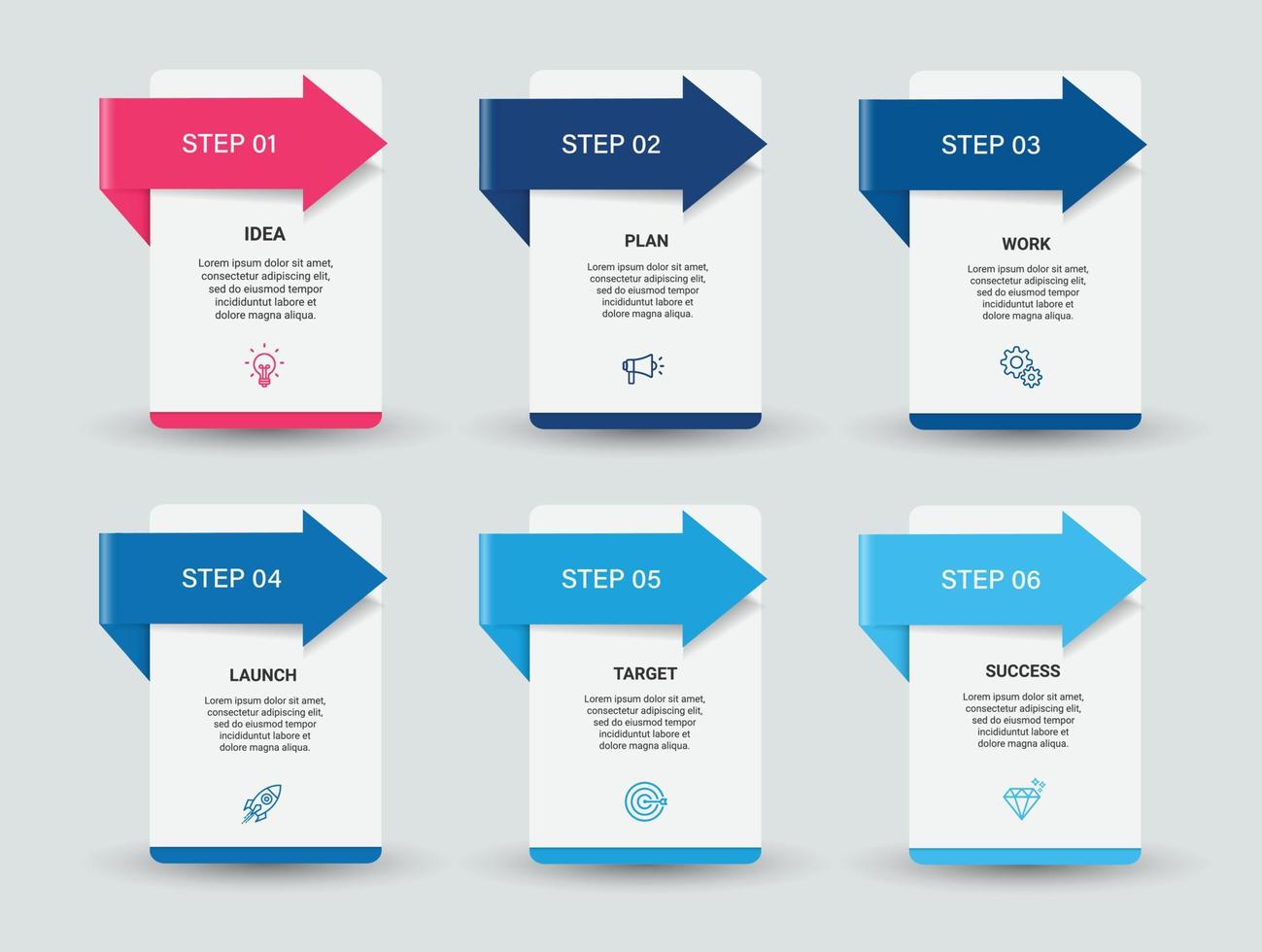 STEP 01

IDEA

Lorem ipsum dolor sit amet, consectetur adipiscing elit, sed do eiusmod tempor incididuntut labore et dolore magna aliqua.

STEP 02

PLAN

Lorem ipsum dolor sit amet, consectetur adipiscing elit, sed do eiusmod tempor incididuntut labore et dolore magna aliqua.

STEP 03

WORK

Lorem ipsum dolor sit amet, consectetur adipiscing elit, sed do eiusmod tempor incididuntut labore et dolore magna aliqua.

STEP 04

LAUNCH

Lorem ipsum dolor sit amet, consectetur adipiscing elit, sed do eiusmod tempor incididuntut labore et dolore magna aliqua.

STEP 05

TARGET

Lorem ipsum dolor sit amet, consectetur adipiscing elit, sed do eiusmod tempor incididuntut labore et dolore magna aliqua.

STEP 06

SUCCESS

Lorem ipsum dolor sit amet, consectetur adipiscing elit, sed do eiusmod tempor incididuntut labore et dolore magna aliqua.