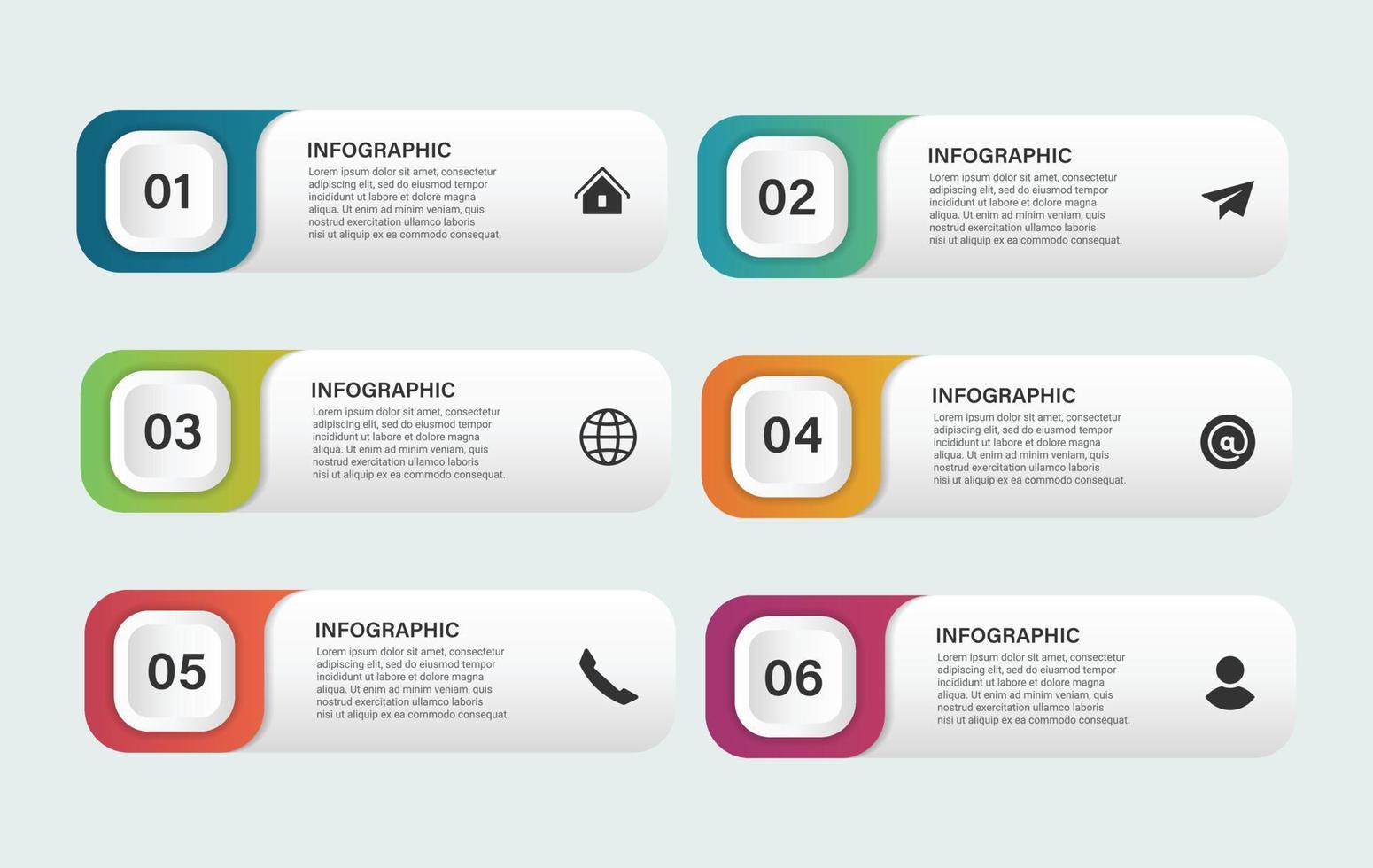 01

INFOGRAPHIC

Lorem ipsum dolor sit amet, consectetur adipiscing elit, sed do eiusmod tempor incididunt ut labore et dolore magna aliqua. Ut enim ad minim veniam, quis nostrud exercitation ullamco laboris nisi ut aliquip ex ea commodo consequat.

02

INFOGRAPHIC

Lorem ipsum dolor sit amet, consectetur adipiscing elit, sed do eiusmod tempor incididunt ut labore et dolore magna aliqua. Ut enim ad minim veniam, quis nostrud exercitation ullamco laboris nisi ut aliquip ex ea commodo consequat.

03

INFOGRAPHIC

Lorem ipsum dolor sit amet, consectetur adipiscing elit, sed do eiusmod tempor incididunt ut labore et dolore magna aliqua. Ut enim ad minim veniam, quis nostrud exercitation ullamco laboris nisi ut aliquip ex ea commodo consequat.

04

INFOGRAPHIC

Lorem ipsum dolor sit amet, consectetur adipiscing elit, sed do eiusmod tempor incididunt ut labore et dolore magna aliqua. Ut enim ad minim veniam, quis nostrud exercitation ullamco laboris nisi ut aliquip ex ea commodo consequat.

05

INFOGRAPHIC

Lorem ipsum dolor sit amet, consectetur adipiscing elit, sed do eiusmod tempor incididunt ut labore et dolore magna aliqua. Ut enim ad minim veniam, quis nostrud exercitation ullamco laboris nisi ut aliquip ex ea commodo consequat.

06

INFOGRAPHIC

Lorem ipsum dolor sit amet, consectetur adipiscing elit, sed do eiusmod tempor incididunt ut labore et dolore magna aliqua. Ut enim ad minim veniam, quis nostrud exercitation ullamco laboris nisi ut aliquip ex ea commodo consequat.