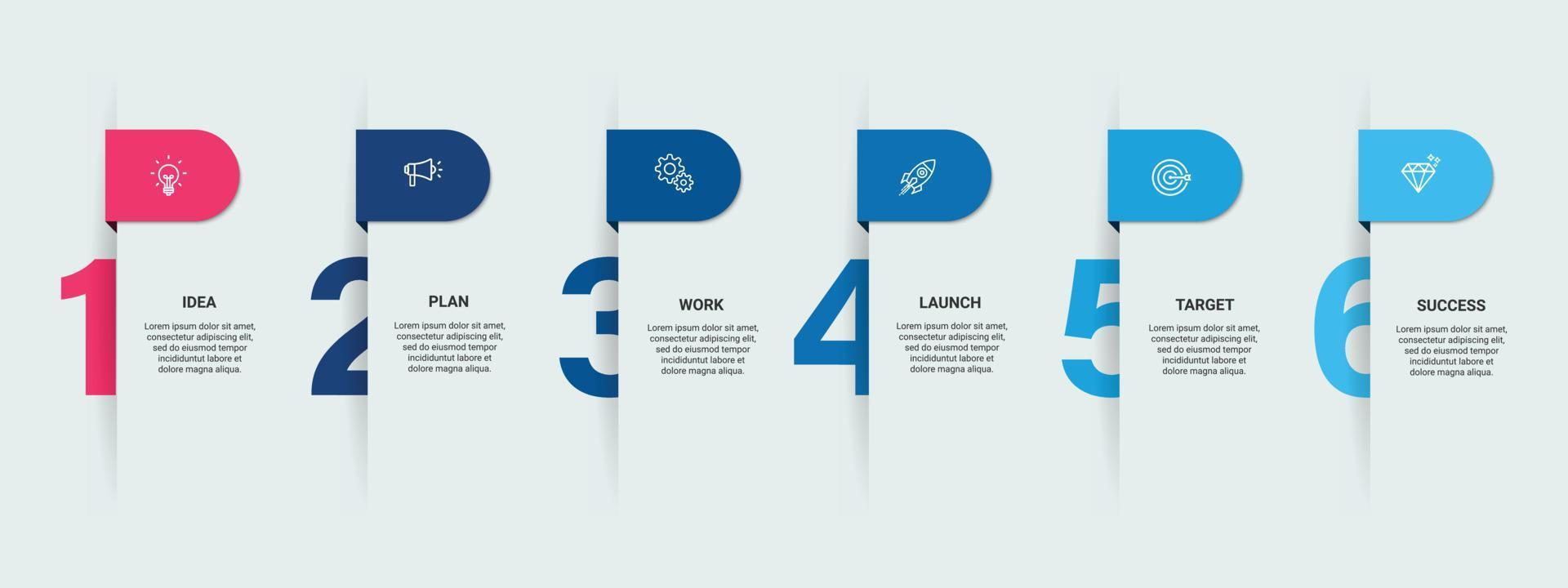 1

IDEA

Lorem ipsum dolor sit amet, consectetur adipiscing elit, sed do eiusmod tempor incididuntut labore et dolore magna aliqua.

2

PLAN

Lorem ipsum dolor sit amet, consectetur adipiscing elit, sed do eiusmod tempor incididuntut labore et dolore magna aliqua.

3

WORK

Lorem ipsum dolor sit amet, consectetur adipiscing elit, sed do eiusmod tempor incididuntut labore et dolore magna aliqua.

4

LAUNCH

Lorem ipsum dolor sit amet, consectetur adipiscing elit, sed do eiusmod tempor incididuntut labore et dolore magna aliqua.

5

TARGET

Lorem ipsum dolor sit amet, consectetur adipiscing elit, sed do eiusmod tempor incididuntut labore et dolore magna aliqua.

6

SUCCESS

Lorem ipsum dolor sit amet, consectetur adipiscing elit, sed do eiusmod tempor incididuntut labore et dolore magna aliqua.