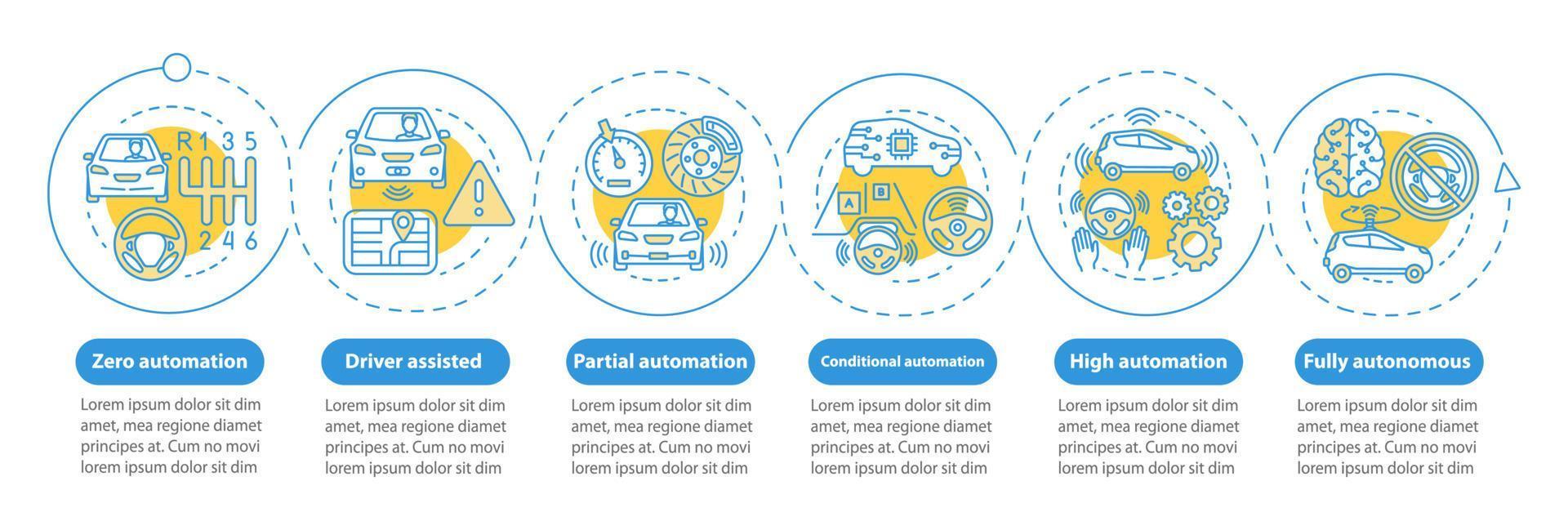 R 1 3 5

2 4 6

A B

Zero automation

Lorem ipsum dolor sit dim amet, mea regione diamet principes at. Cum no movi lorem ipsum dolor sit dim

Driver assisted

Lorem ipsum dolor sit dim amet, mea regione diamet principes at. Cum no movi lorem ipsum dolor sit dim

Partial automation

Lorem ipsum dolor sit dim amet, mea regione diamet principes at. Cum no movi lorem ipsum dolor sit dim

Conditional automation

Lorem ipsum dolor sit dim amet, mea regione diamet principes at. Cum no movi lorem ipsum dolor sit dim

High automation

Lorem ipsum dolor sit dim amet, mea regione diamet principes at. Cum no movi lorem ipsum dolor sit dim

Fully autonomous

Lorem ipsum dolor sit dim amet, mea regione diamet principes at. Cum no movi lorem ipsum dolor sit dim