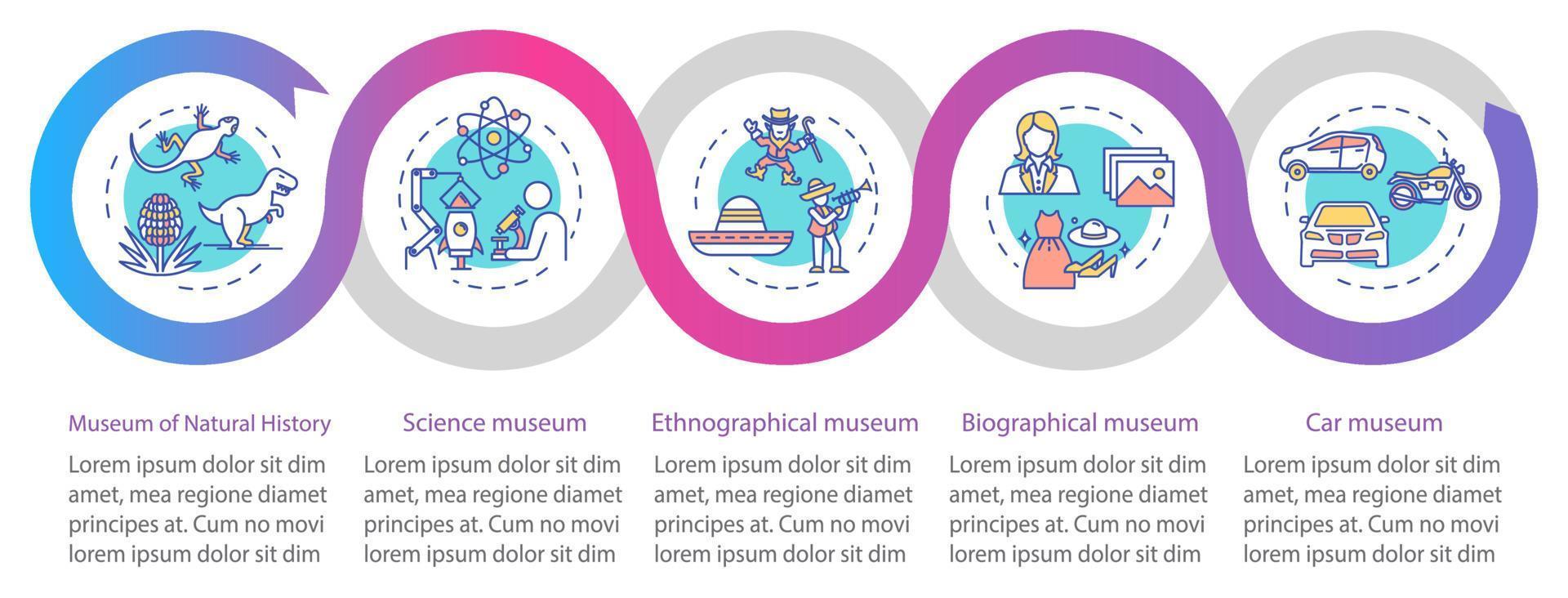 Museum of Natural History

Lorem ipsum dolor sit dim amet, mea regione diamet principes at. Cum no movi lorem ipsum dolor sit dim

Science museum

Lorem ipsum dolor sit dim amet, mea regione diamet principes at. Cum no movi lorem ipsum dolor sit dim

Ethnographical museum

Lorem ipsum dolor sit dim amet, mea regione diamet principes at. Cum no movi lorem ipsum dolor sit dim

Biographical museum

Lorem ipsum dolor sit dim amet, mea regione diamet principes at. Cum no movi lorem ipsum dolor sit dim

Car museum

Lorem ipsum dolor sit dim amet, mea regione diamet principes at. Cum no movi lorem ipsum dolor sit dim