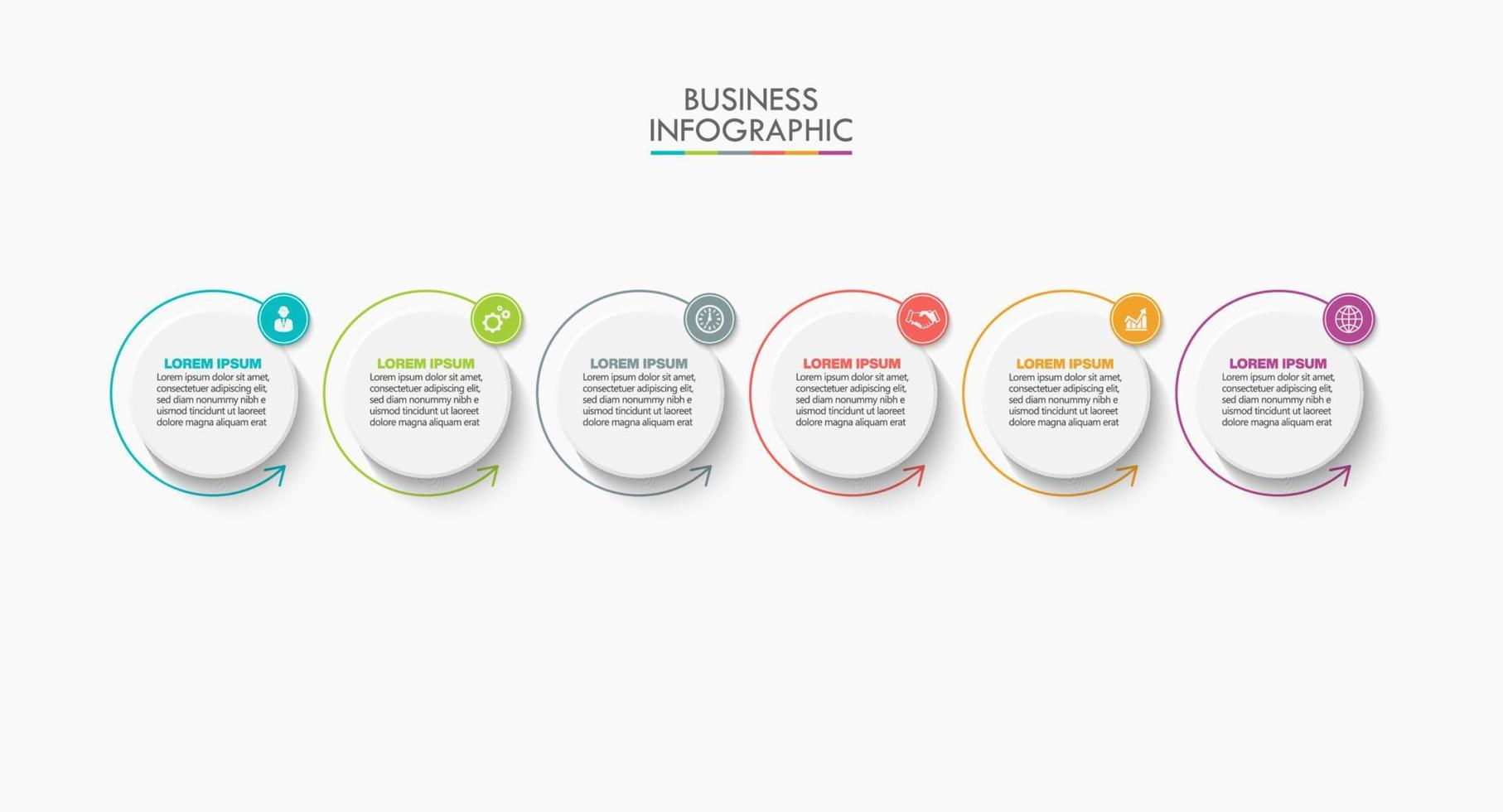 BUSINESS
INFOGRAPHIC

LOREM IPSUM
Lorem ipsum dolor sit amet, consectetuer adipiscing elit, sed diam nonummy nibh e uismod tincidunt ut laoreet dolore magna aliquam erat

LOREM IPSUM
Lorem ipsum dolor sit amet, consectetuer adipiscing elit, sed diam nonummy nibh e uismod tincidunt ut laoreet dolore magna aliquam erat

LOREM IPSUM
Lorem ipsum dolor sit amet, consectetuer adipiscing elit, sed diam nonummy nibh e uismod tincidunt ut laoreet dolore magna aliquam erat

LOREM IPSUM
Lorem ipsum dolor sit amet, consectetuer adipiscing elit, sed diam nonummy nibh e uismod tincidunt ut laoreet dolore magna aliquam erat

LOREM IPSUM
Lorem ipsum dolor sit amet, consectetuer adipiscing elit, sed diam nonummy nibh e uismod tincidunt ut laoreet dolore magna aliquam erat

LOREM IPSUM
Lorem ipsum dolor sit amet, consectetuer adipiscing elit, sed diam nonummy nibh e uismod tincidunt ut laoreet dolore magna aliquam erat