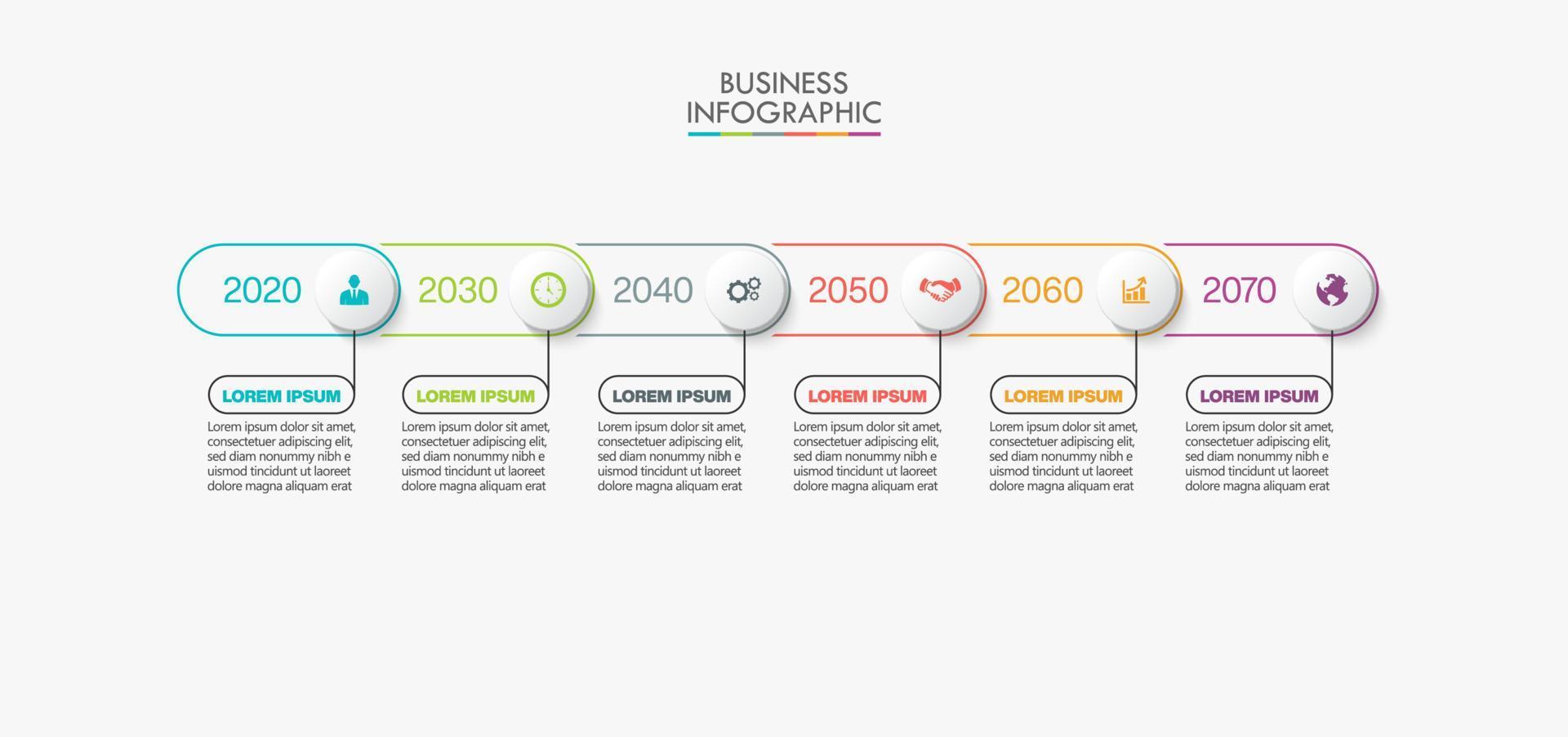 BUSINESS
INFOGRAPHIC

2020

LOREM IPSUM

Lorem ipsum dolor sit amet, consectetuer adipiscing elit, sed diam nonummy nibh e uismod tincidunt ut laoreet dolore magna aliquam erat

2030

LOREM IPSUM

Lorem ipsum dolor sit amet, consectetuer adipiscing elit, sed diam nonummy nibh e uismod tincidunt ut laoreet dolore magna aliquam erat

2040

LOREM IPSUM

Lorem ipsum dolor sit amet, consectetuer adipiscing elit, sed diam nonummy nibh e uismod tincidunt ut laoreet dolore magna aliquam erat

2050

LOREM IPSUM

Lorem ipsum dolor sit amet, consectetuer adipiscing elit, sed diam nonummy nibh e uismod tincidunt ut laoreet dolore magna aliquam erat

2060

LOREM IPSUM

Lorem ipsum dolor sit amet, consectetuer adipiscing elit, sed diam nonummy nibh e uismod tincidunt ut laoreet dolore magna aliquam erat

2070

LOREM IPSUM

Lorem ipsum dolor sit amet, consectetuer adipiscing elit, sed diam nonummy nibh e uismod tincidunt ut laoreet dolore magna aliquam erat