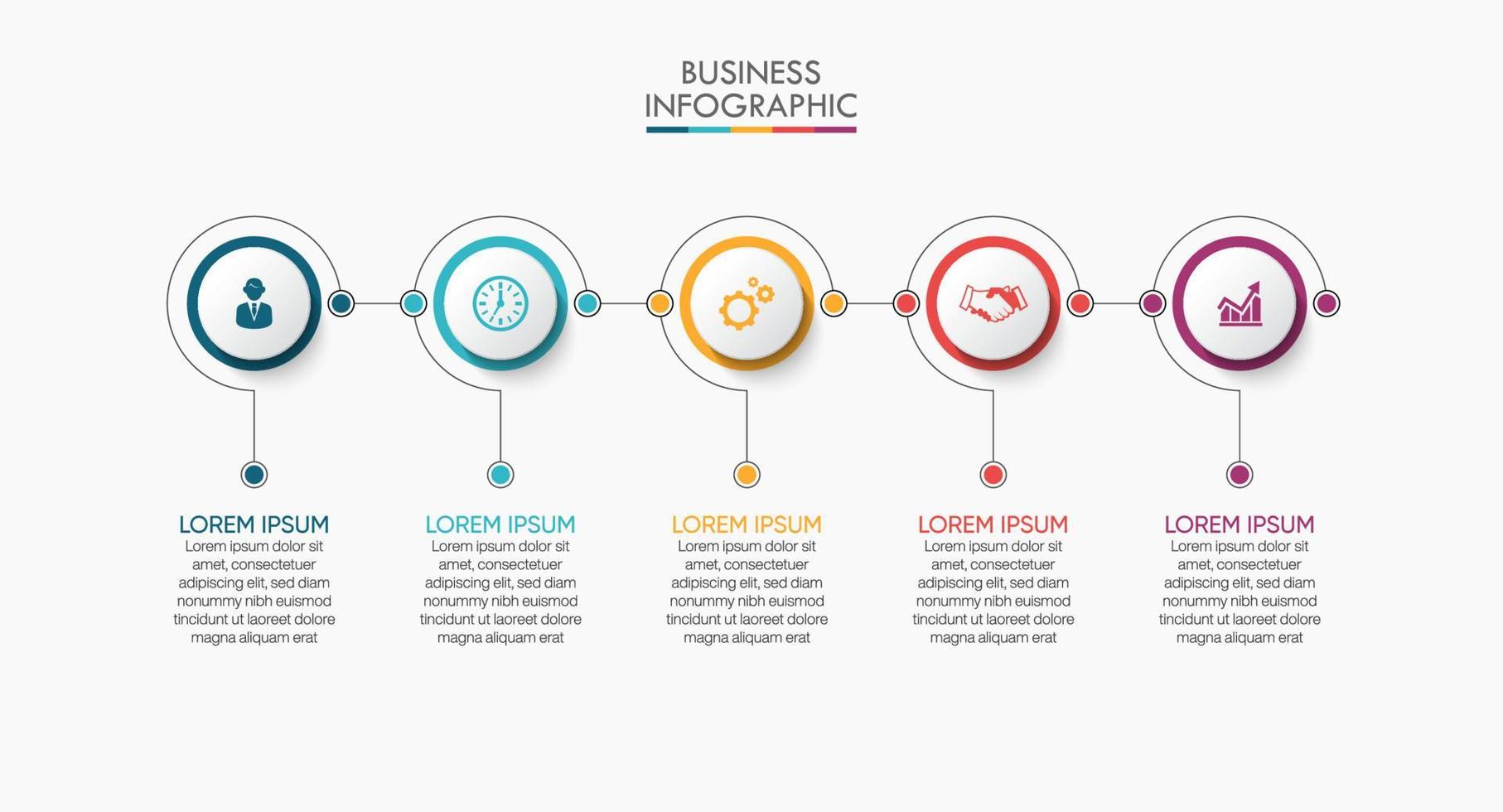 BUSINESS
INFOGRAPHIC

LOREM IPSUM
Lorem ipsum dolor sit amet, consectetuer adipiscing elit, sed diam nonummy nibh euismod tincidunt ut laoreet dolore magna aliquam erat

LOREM IPSUM
Lorem ipsum dolor sit amet, consectetuer adipiscing elit, sed diam nonummy nibh euismod tincidunt ut laoreet dolore magna aliquam erat

LOREM IPSUM
Lorem ipsum dolor sit amet, consectetuer adipiscing elit, sed diam nonummy nibh euismod tincidunt ut laoreet dolore magna aliquam erat

LOREM IPSUM
Lorem ipsum dolor sit amet, consectetuer adipiscing elit, sed diam nonummy nibh euismod tincidunt ut laoreet dolore magna aliquam erat

LOREM IPSUM
Lorem ipsum dolor sit amet, consectetuer adipiscing elit, sed diam nonummy nibh euismod tincidunt ut laoreet dolore magna aliquam erat