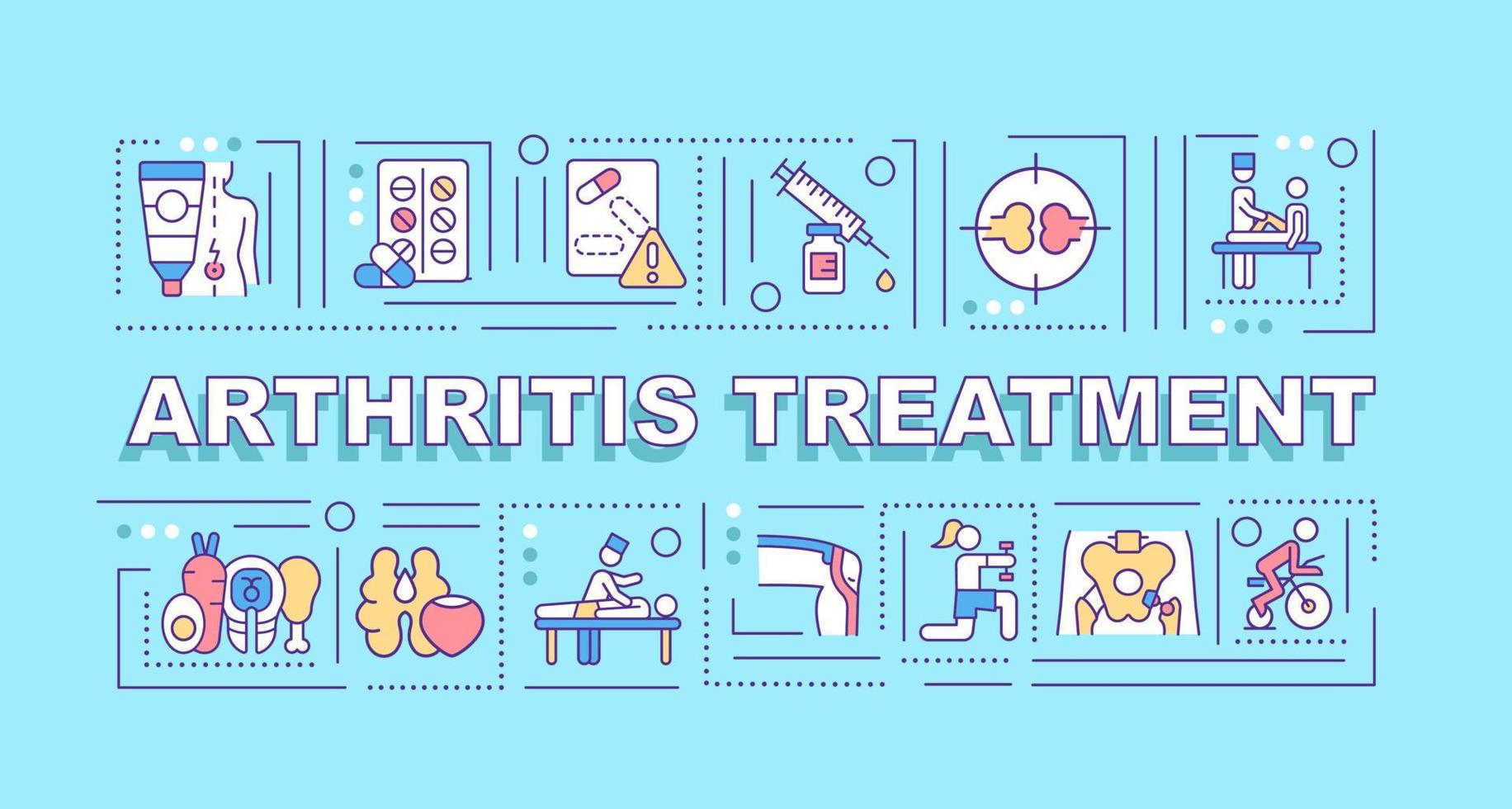 ARTHRITIS TREATMENT