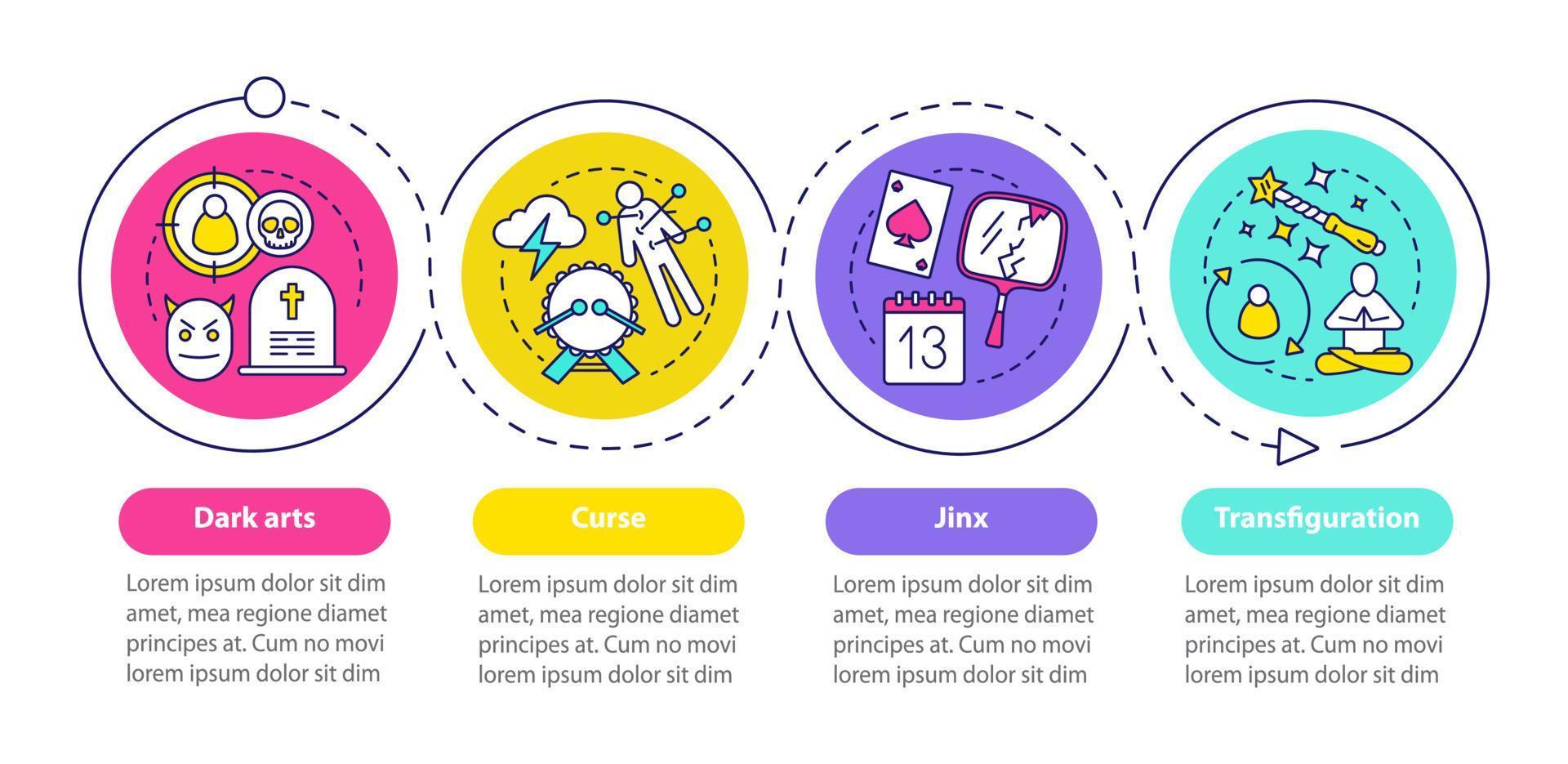 13

Dark arts

Lorem ipsum dolor sit dim amet, mea regione diamet principes at. Cum no movi lorem ipsum dolor sit dim

Curse

Lorem ipsum dolor sit dim amet, mea regione diamet principes at. Cum no movi lorem ipsum dolor sit dim

Jinx

Lorem ipsum dolor sit dim amet, mea regione diamet principes at. Cum no movi lorem ipsum dolor sit dim

Transfiguration

Lorem ipsum dolor sit dim amet, mea regione diamet principes at. Cum no movi lorem ipsum dolor sit dim