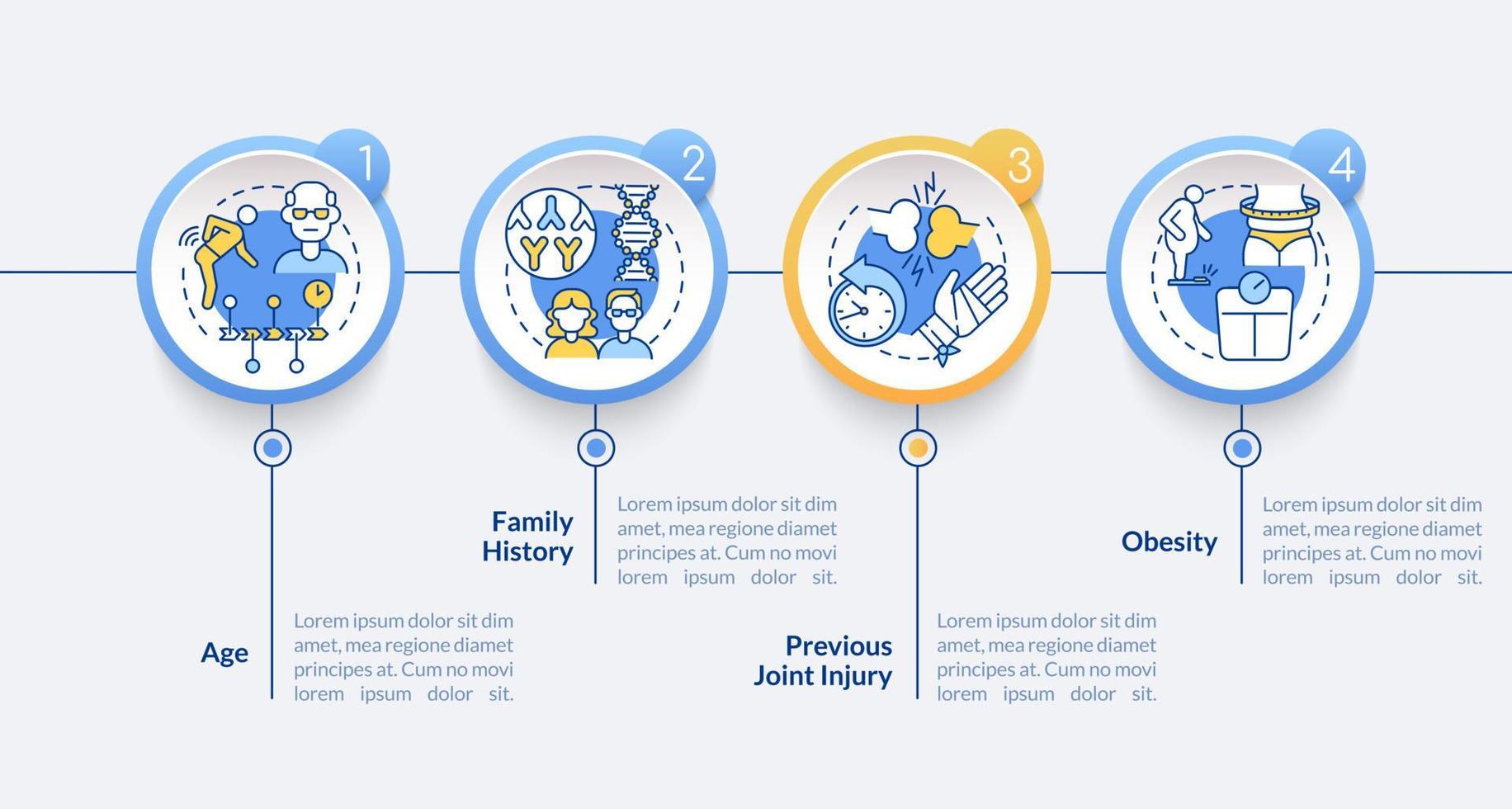 1

Age

Lorem ipsum dolor sit dim amet, mea regione diamet principes at. Cum no movi lorem ipsum dolor sit.

2

Family History

Lorem ipsum dolor sit dim amet, mea regione diamet principes at. Cum no movi lorem ipsum dolor sit.

3

Previous Joint Injury

Lorem ipsum dolor sit dim amet, mea regione diamet principes at. Cum no movi lorem ipsum dolor sit.

4

Obesity

Lorem ipsum dolor sit dim amet, mea regione diamet principes at. Cum no movi lorem ipsum dolor sit.