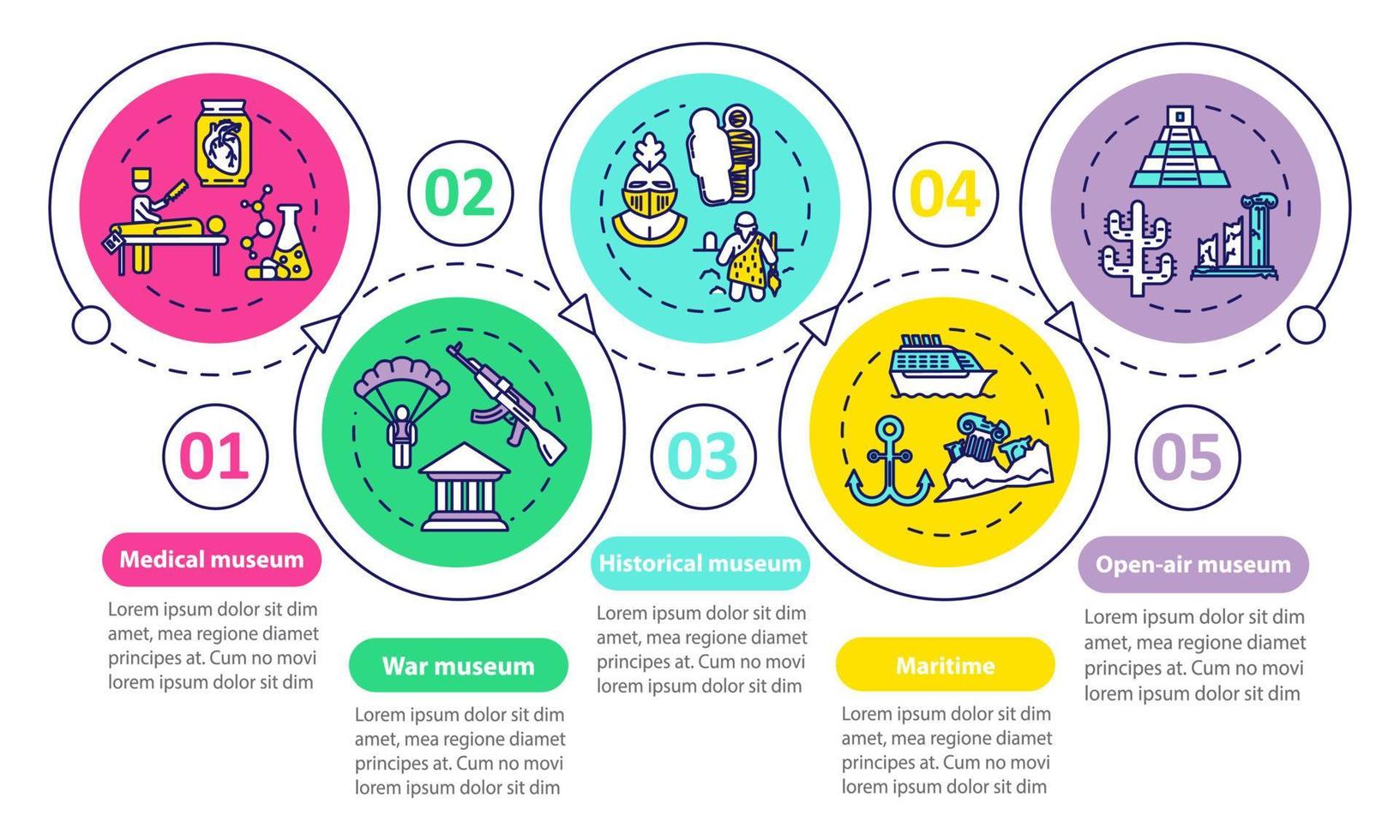 01

Medical museum

Lorem ipsum dolor sit dim amet, mea regione diamet principes at. Cum no movi lorem ipsum dolor sit dim

02

War museum

Lorem ipsum dolor sit dim amet, mea regione diamet principes at. Cum no movi lorem ipsum dolor sit dim

03

Historical museum

Lorem ipsum dolor sit dim amet, mea regione diamet principes at. Cum no movi lorem ipsum dolor sit dim

04

Maritime

Lorem ipsum dolor sit dim amet, mea regione diamet principes at. Cum no movi lorem ipsum dolor sit dim

05

Open-air museum

Lorem ipsum dolor sit dim amet, mea regione diamet principes at. Cum no movi lorem ipsum dolor sit dim