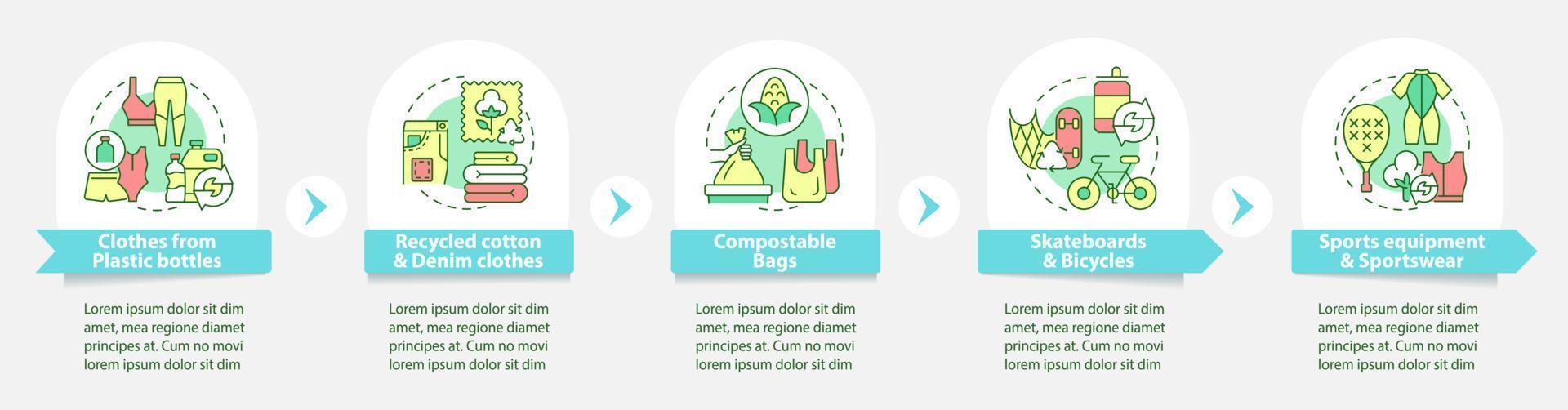 Clothes from Plastic bottles

Lorem ipsum dolor sit dim amet, mea regione diamet principes at. Cum no movi lorem ipsum dolor sit dim

Recycled cotton & Denim clothes

Lorem ipsum dolor sit dim amet, mea regione diamet principes at. Cum no movi lorem ipsum dolor sit dim

Compostable Bags

Lorem ipsum dolor sit dim amet, mea regione diamet principes at. Cum no movi lorem ipsum dolor sit dim

Skateboards & Bicycles

Lorem ipsum dolor sit dim amet, mea regione diamet principes at. Cum no movi lorem ipsum dolor sit dim

Sports equipment & Sportswear

Lorem ipsum dolor sit dim amet, mea regione diamet principes at. Cum no movi lorem ipsum dolor sit dim