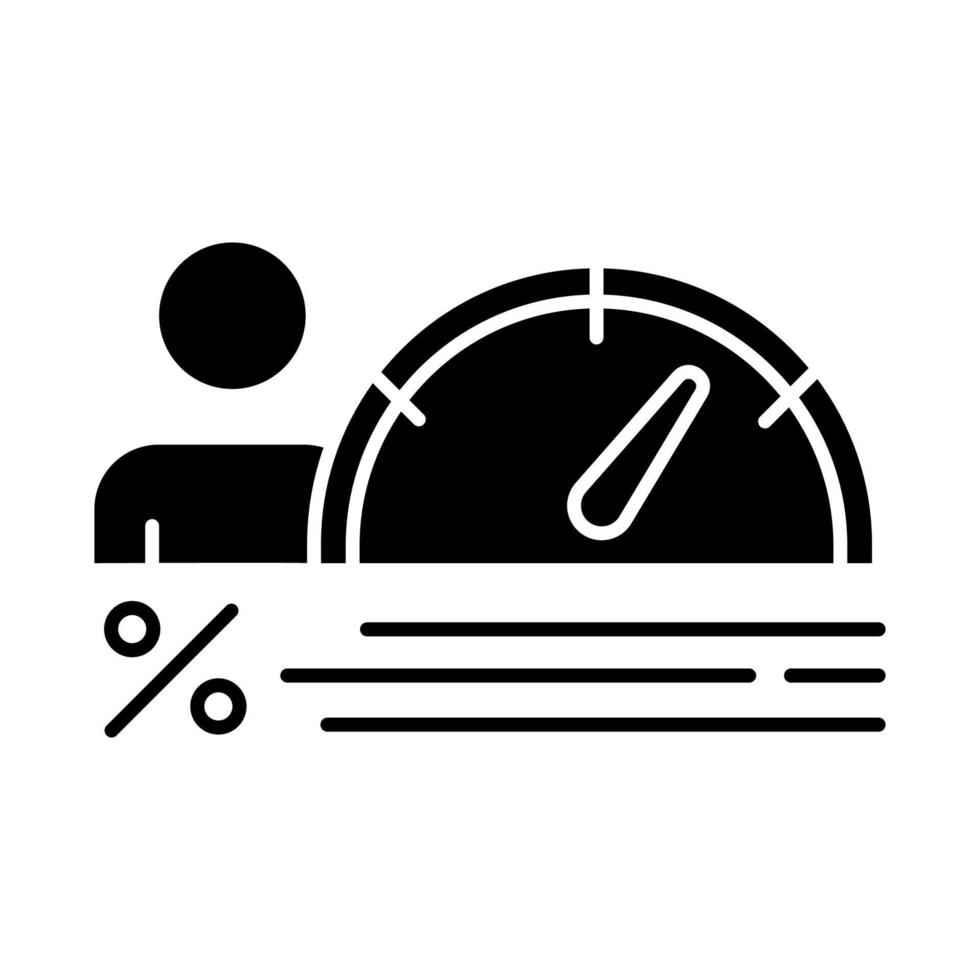 %