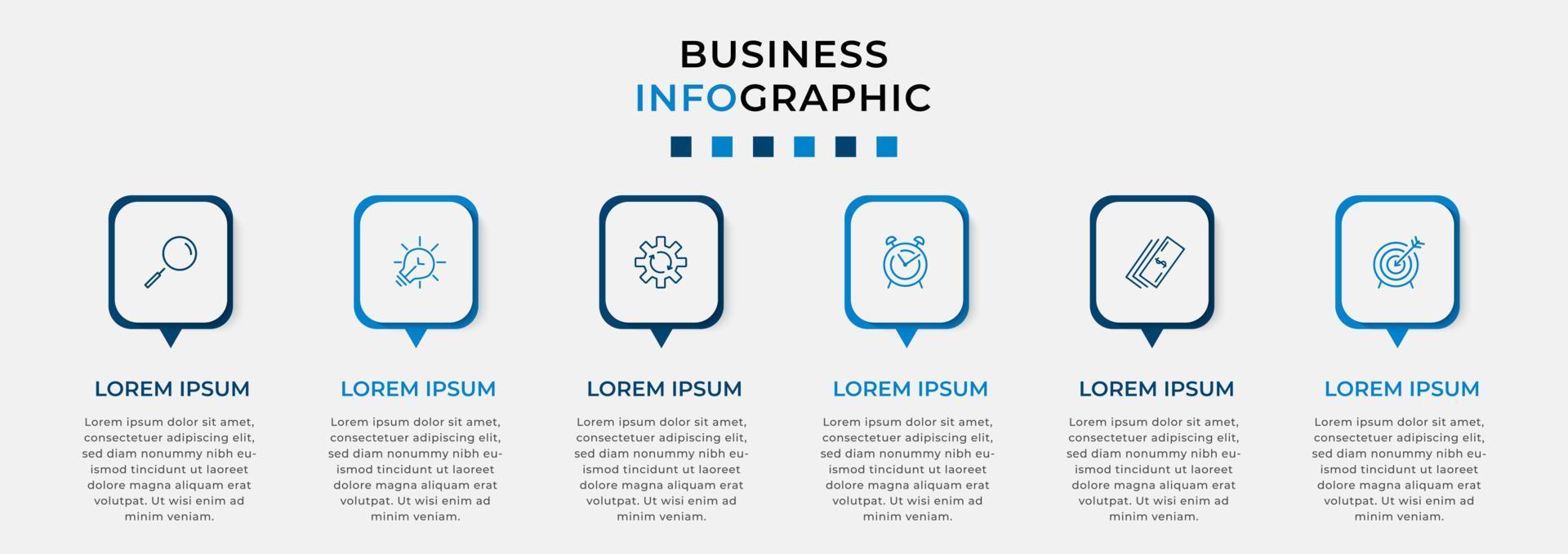 BUSINESS
INFOGRAPHIC

LOREM IPSUM

Lorem ipsum dolor sit amet, consectetuer adipiscing elit, sed diam nonummy nibh euismod tincidunt ut laoreet dolore magna aliquam erat volutpat. Ut wisi enim ad minim veniam.

LOREM IPSUM

Lorem ipsum dolor sit amet, consectetuer adipiscing elit, sed diam nonummy nibh euismod tincidunt ut laoreet dolore magna aliquam erat volutpat. Ut wisi enim ad minim veniam.

LOREM IPSUM

Lorem ipsum dolor sit amet, consectetuer adipiscing elit, sed diam nonummy nibh euismod tincidunt ut laoreet dolore magna aliquam erat volutpat. Ut wisi enim ad minim veniam.

LOREM IPSUM

Lorem ipsum dolor sit amet, consectetuer adipiscing elit, sed diam nonummy nibh euismod tincidunt ut laoreet dolore magna aliquam erat volutpat. Ut wisi enim ad minim veniam.

LOREM IPSUM

Lorem ipsum dolor sit amet, consectetuer adipiscing elit, sed diam nonummy nibh euismod tincidunt ut laoreet dolore magna aliquam erat volutpat. Ut wisi enim ad minim veniam.

LOREM IPSUM

Lorem ipsum dolor sit amet, consectetuer adipiscing elit, sed diam nonummy nibh euismod tincidunt ut laoreet dolore magna aliquam erat volutpat. Ut wisi enim ad minim veniam.