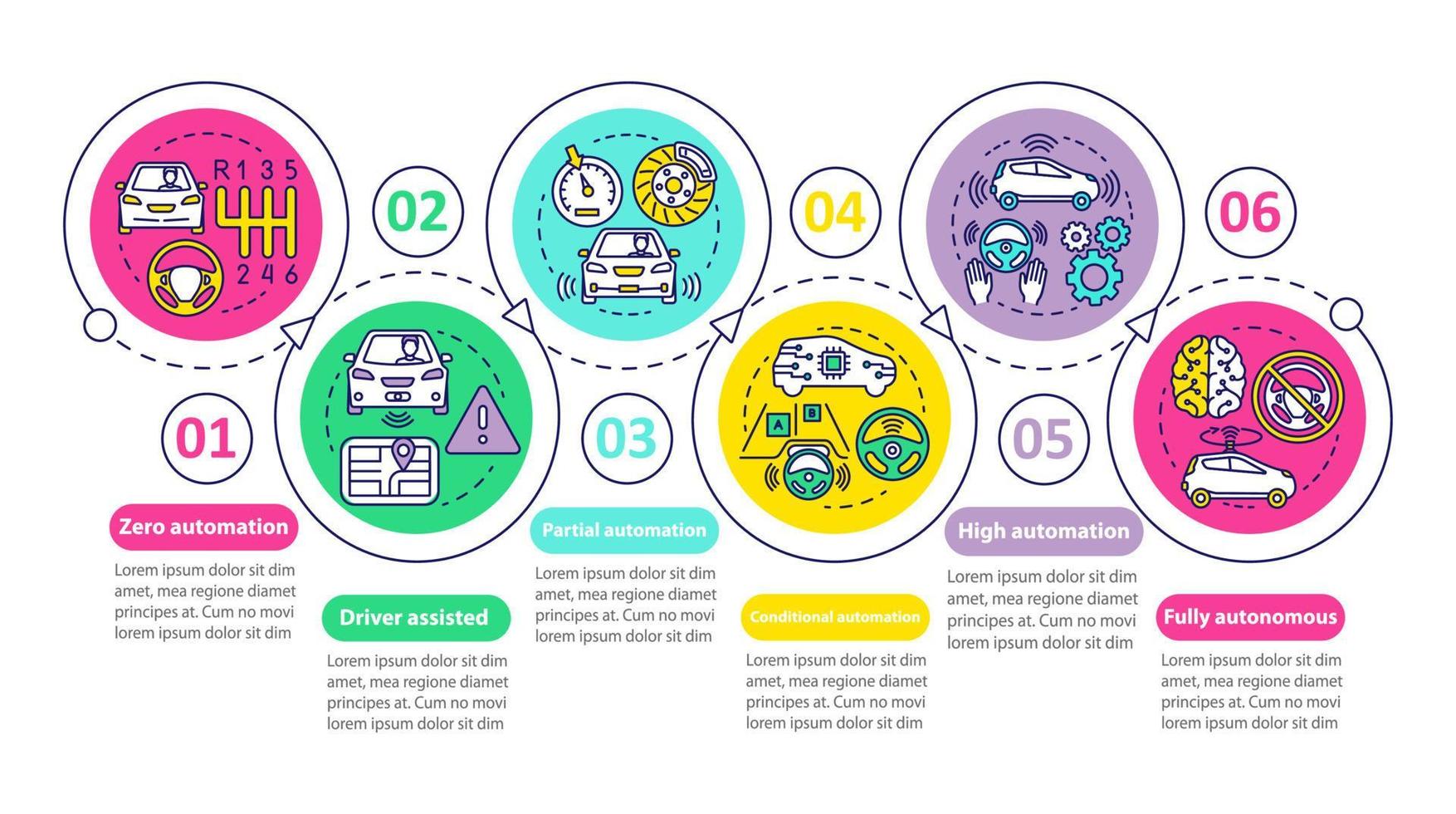 R 1 3 5
2 4 6

01

Zero automation

Lorem ipsum dolor sit dim amet, mea regione diamet principes at. Cum no movi lorem ipsum dolor sit dim

02

Driver assisted

Lorem ipsum dolor sit dim amet, mea regione diamet principes at. Cum no movi lorem ipsum dolor sit dim

03

Partial automation

Lorem ipsum dolor sit dim amet, mea regione diamet principes at. Cum no movi lorem ipsum dolor sit dim

04

A B

Conditional automation

Lorem ipsum dolor sit dim amet, mea regione diamet principes at. Cum no movi lorem ipsum dolor sit dim

05

High automation

Lorem ipsum dolor sit dim amet, mea regione diamet principes at. Cum no movi lorem ipsum dolor sit dim

06

Fully autonomous

Lorem ipsum dolor sit dim amet, mea regione diamet principes at. Cum no movi lorem ipsum dolor sit dim