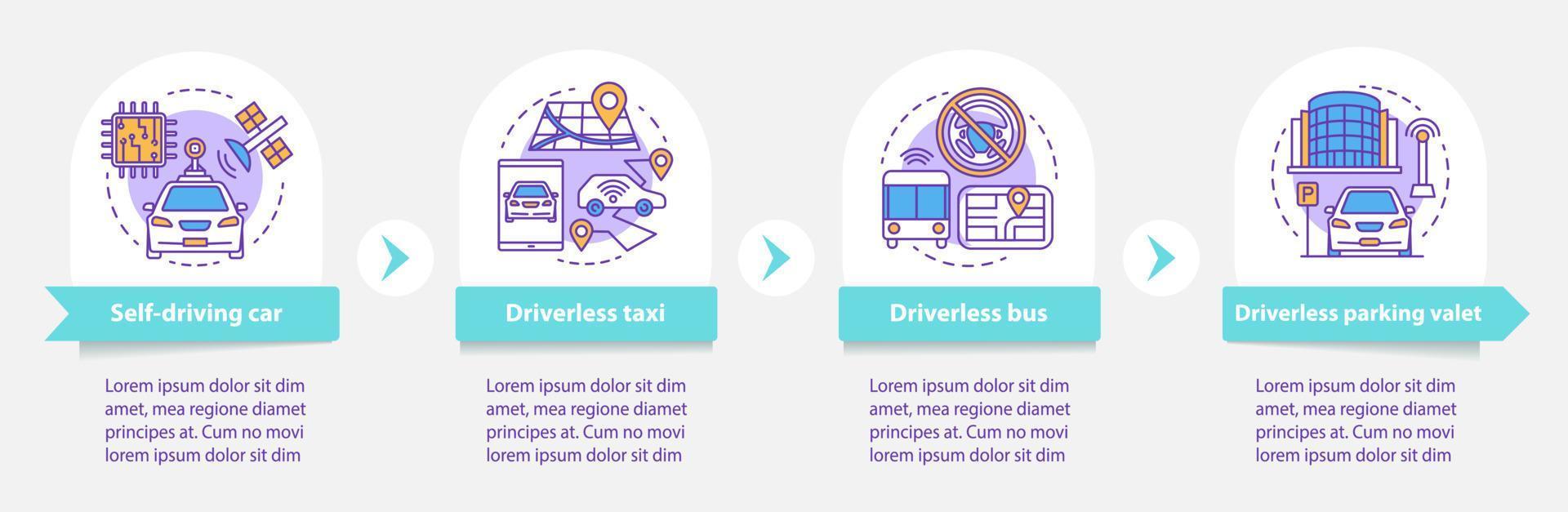 P

Self-driving car

Lorem ipsum dolor sit dim amet, mea regione diamet principes at. Cum no movi lorem ipsum dolor sit dim

Driverless taxi

Lorem ipsum dolor sit dim amet, mea regione diamet principes at. Cum no movi lorem ipsum dolor sit dim

Driverless bus

Lorem ipsum dolor sit dim amet, mea regione diamet principes at. Cum no movi lorem ipsum dolor sit dim

Driverless parking valet

Lorem ipsum dolor sit dim amet, mea regione diamet principes at. Cum no movi lorem ipsum dolor sit dim