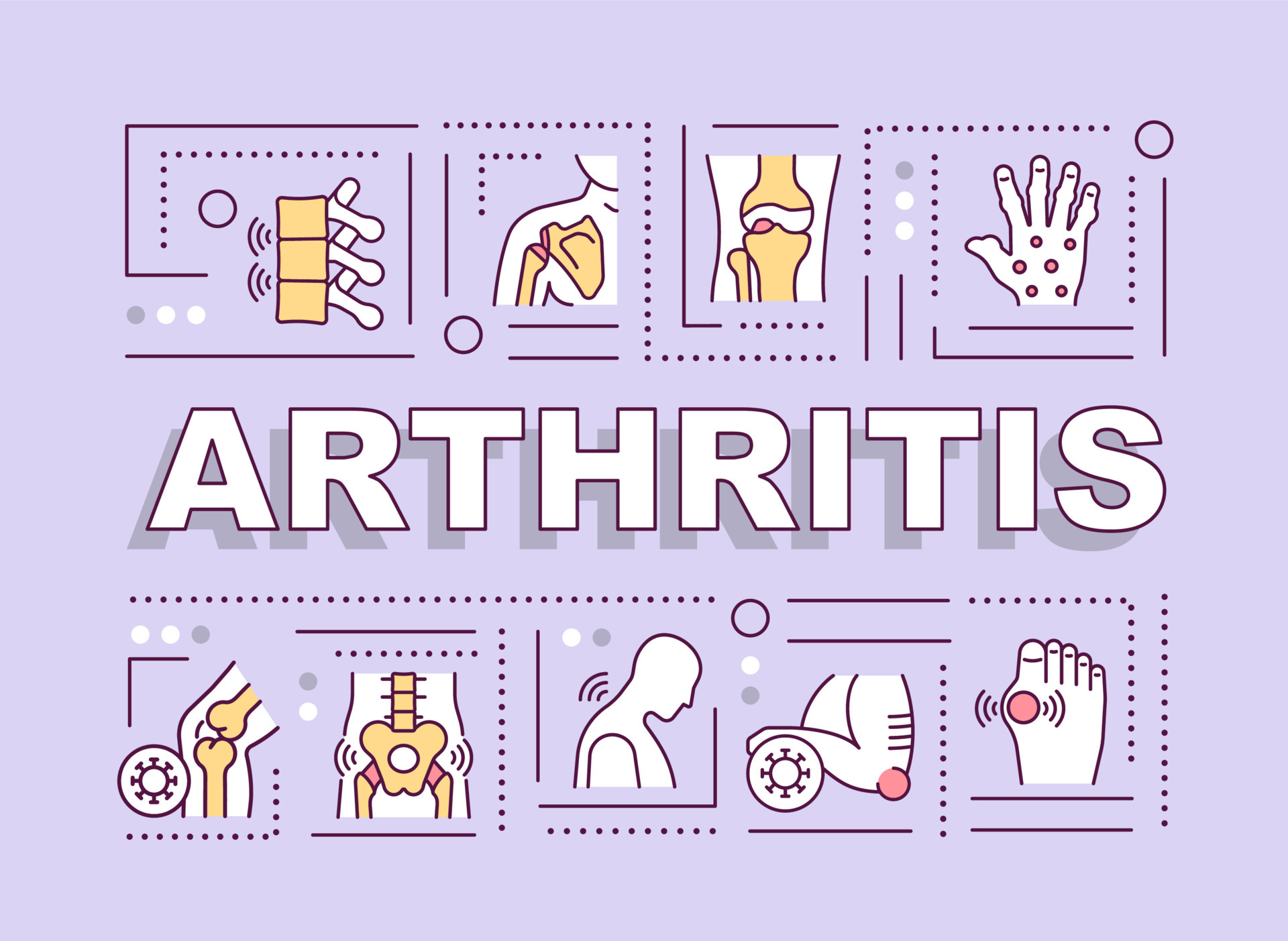 ARTHRITIS