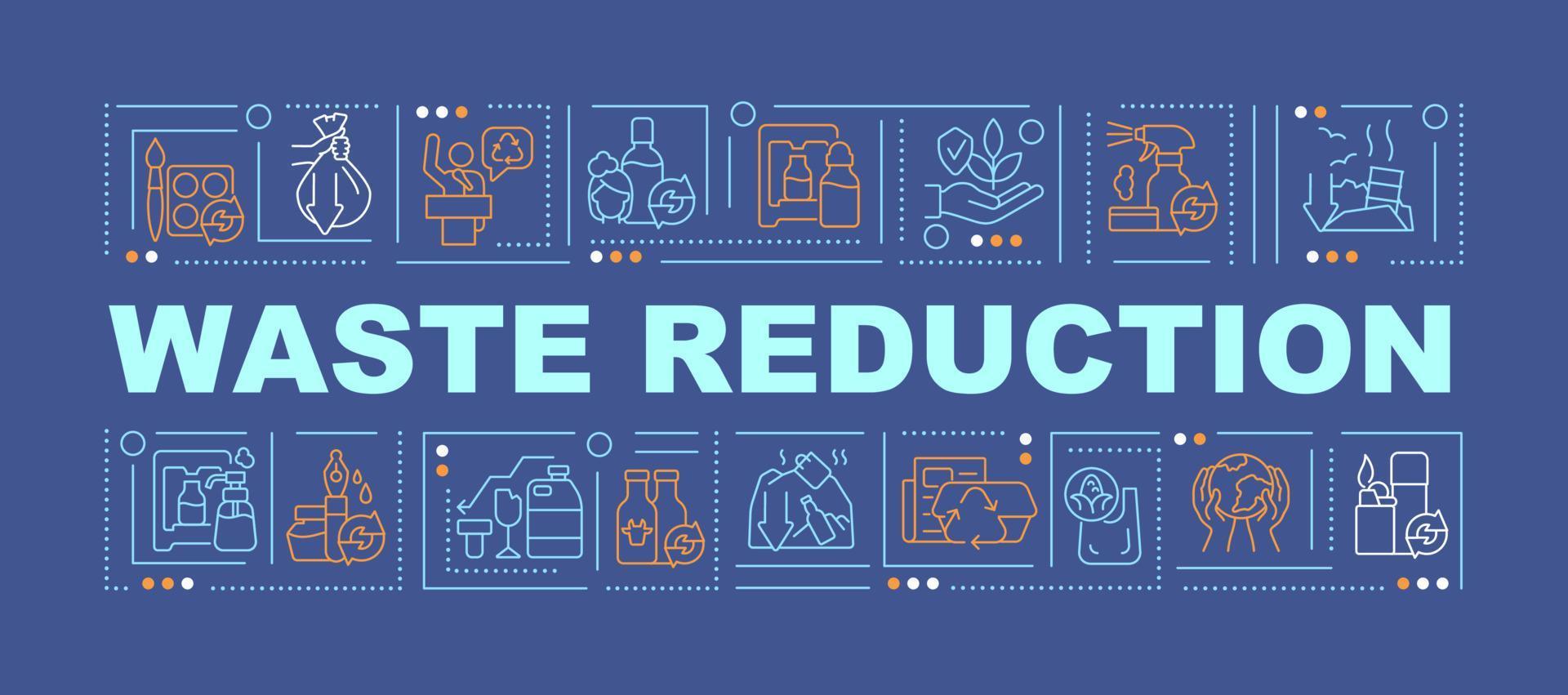 WASTE REDUCTION