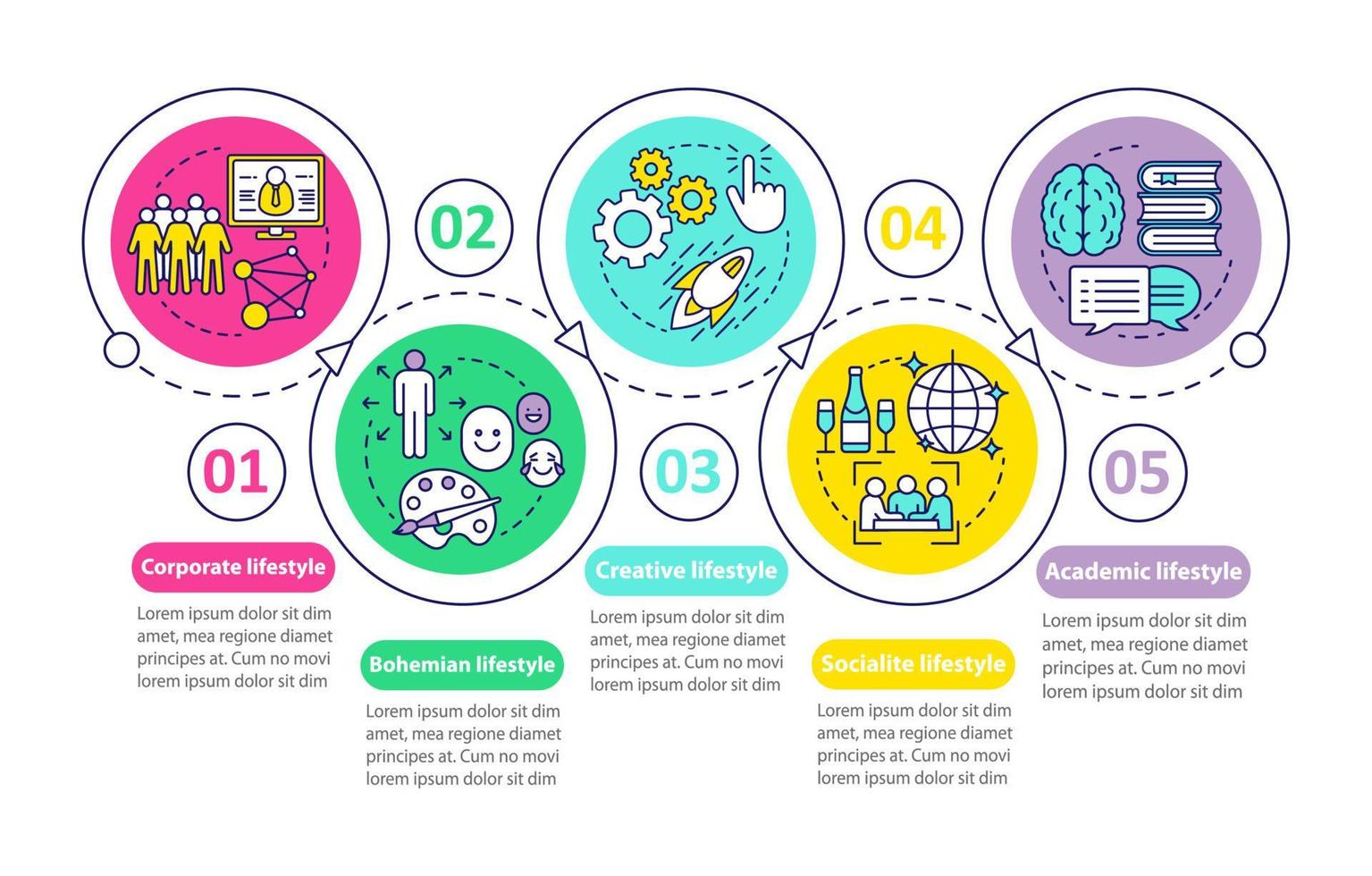 01

Corporate lifestyle

Lorem ipsum dolor sit dim amet, mea regione diamet principes at. Cum no movi lorem ipsum dolor sit dim

02

Bohemian lifestyle

Lorem ipsum dolor sit dim amet, mea regione diamet principes at. Cum no movi lorem ipsum dolor sit dim

03

Creative lifestyle

Lorem ipsum dolor sit dim amet, mea regione diamet principes at. Cum no movi lorem ipsum dolor sit dim

04

Socialite lifestyle

Lorem ipsum dolor sit dim amet, mea regione diamet principes at. Cum no movi lorem ipsum dolor sit dim

05

Academic lifestyle

Lorem ipsum dolor sit dim amet, mea regione diamet principes at. Cum no movi lorem ipsum dolor sit dim