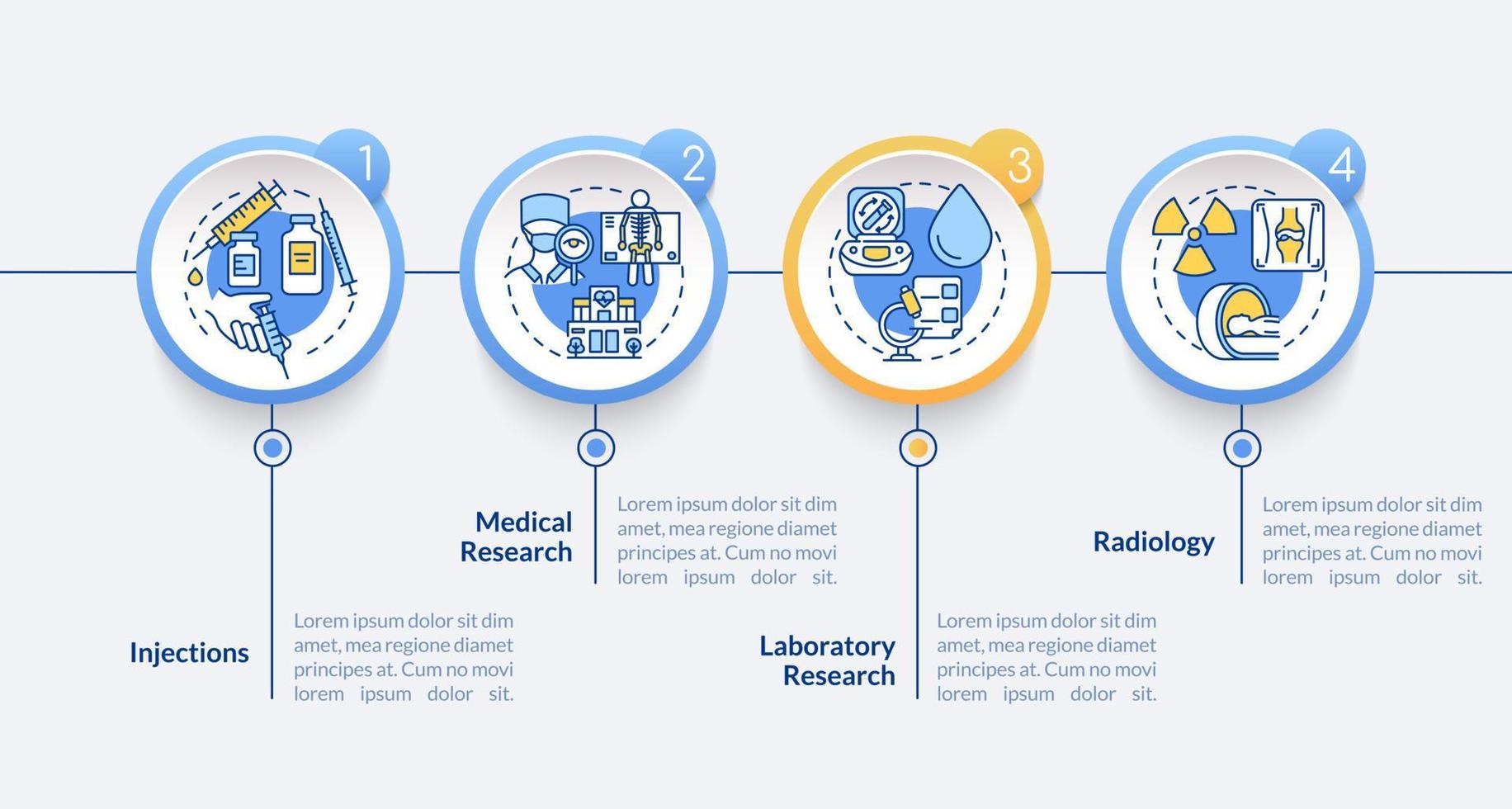 1

Injections

Lorem ipsum dolor sit dim amet, mea regione diamet principes at. Cum no movi lorem ipsum dolor sit.

2

Medical Research

Lorem ipsum dolor sit dim amet, mea regione diamet principes at. Cum no movi lorem ipsum dolor sit.

3

Laboratory Research

Lorem ipsum dolor sit dim amet, mea regione diamet principes at. Cum no movi lorem ipsum dolor sit.

4

Radiology

Lorem ipsum dolor sit dim amet, mea regione diamet principes at. Cum no movi lorem ipsum dolor sit.