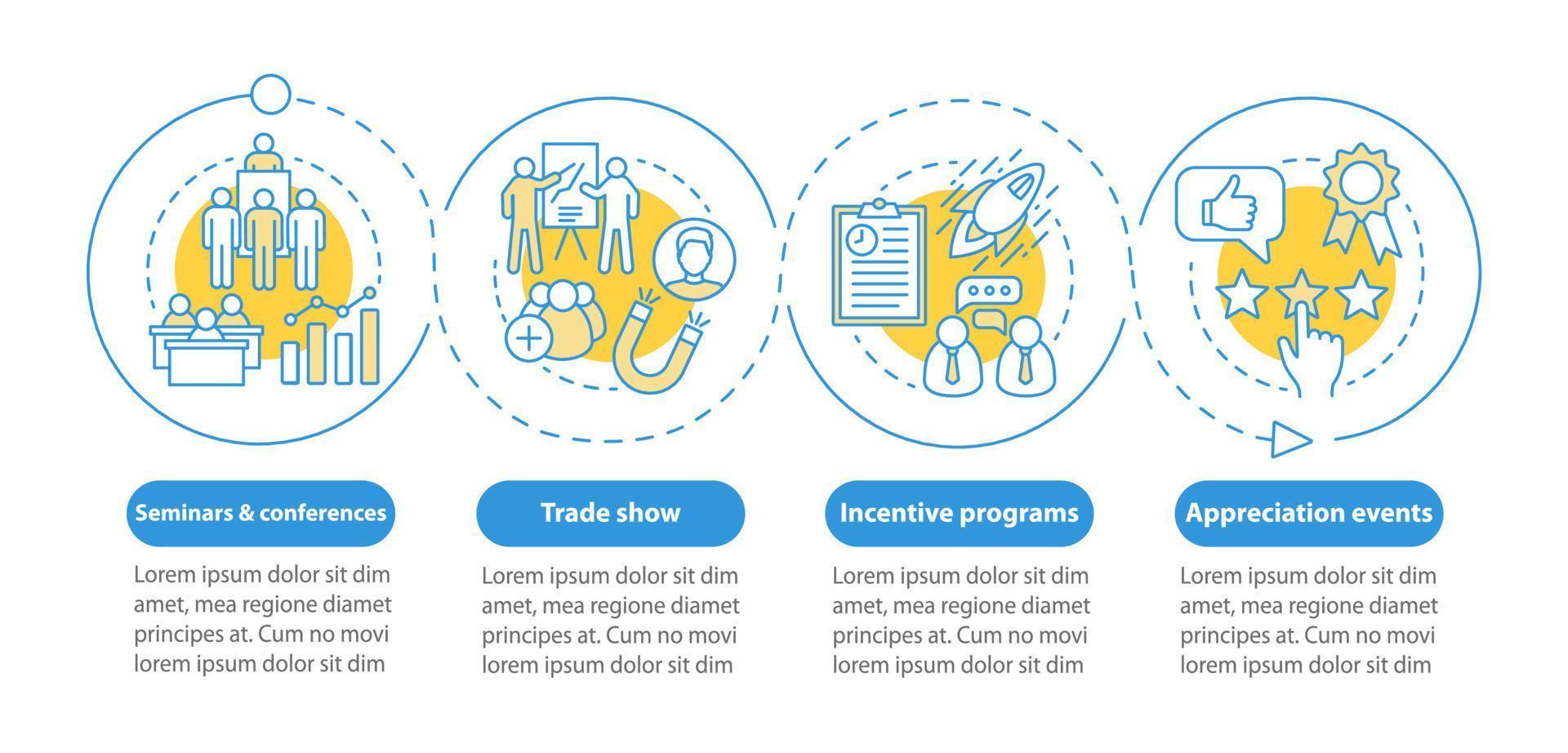 Seminars & conferences

Lorem ipsum dolor sit dim amet, mea regione diamet principes at. Cum no movi lorem ipsum dolor sit dim

Trade show

Lorem ipsum dolor sit dim amet, mea regione diamet principes at. Cum no movi lorem ipsum dolor sit dim

Incentive programs

Lorem ipsum dolor sit dim amet, mea regione diamet principes at. Cum no movi lorem ipsum dolor sit dim

Appreciation events

Lorem ipsum dolor sit dim amet, mea regione diamet principes at. Cum no movi lorem ipsum dolor sit dim