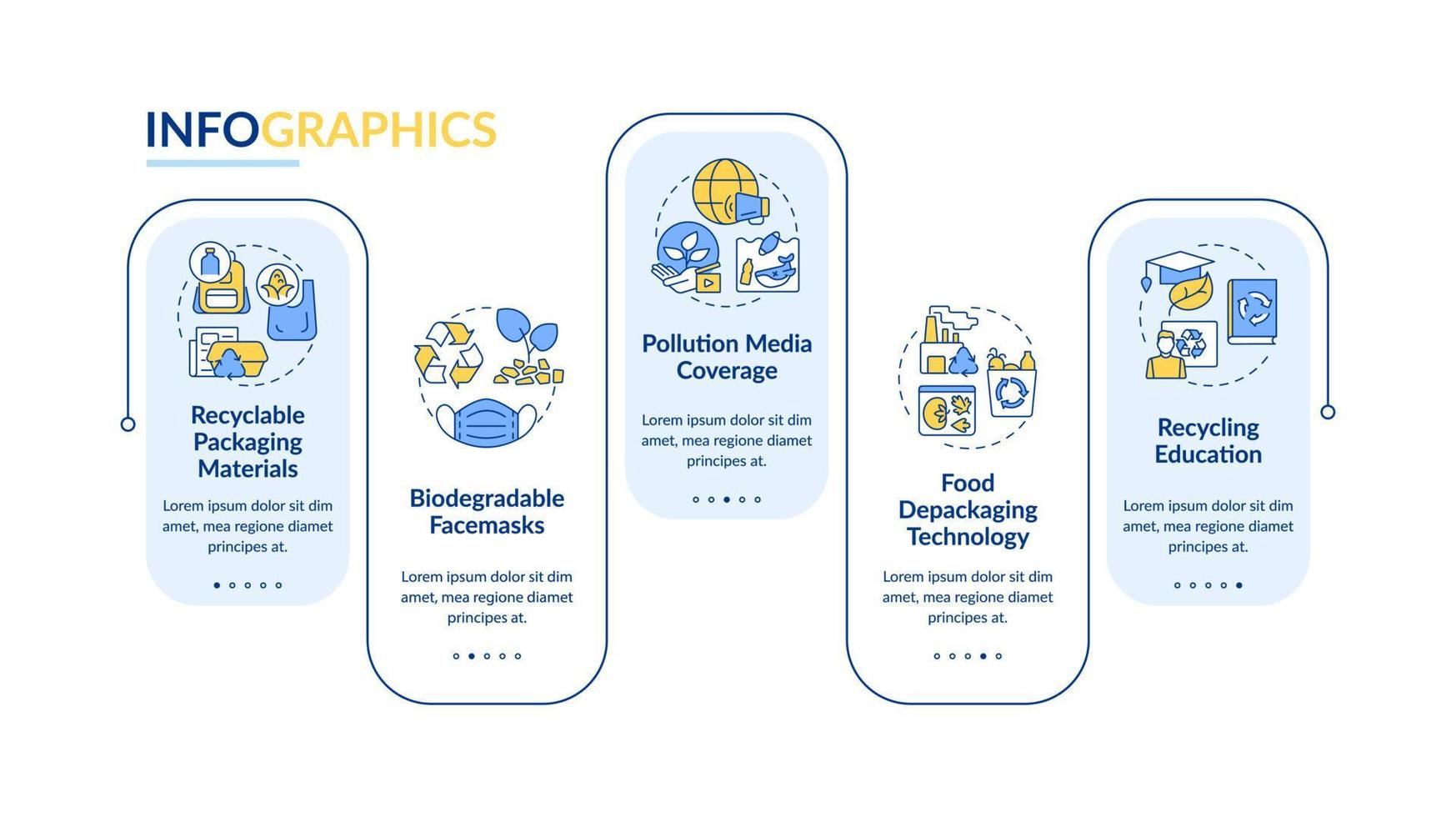 INFOGRAPHICS

Recyclable Packaging Materials

Lorem ipsum dolor sit dim amet, mea regione diamet principes at.

Biodegradable Facemasks

Lorem ipsum dolor sit dim amet, mea regione diamet principes at.

Pollution Media Coverage

Lorem ipsum dolor sit dim amet, mea regione diamet principes at.

Food Depackaging Technology

Lorem ipsum dolor sit dim amet, mea regione diamet principes at.

Recycling Education

Lorem ipsum dolor sit dim amet, mea regione diamet principes at.