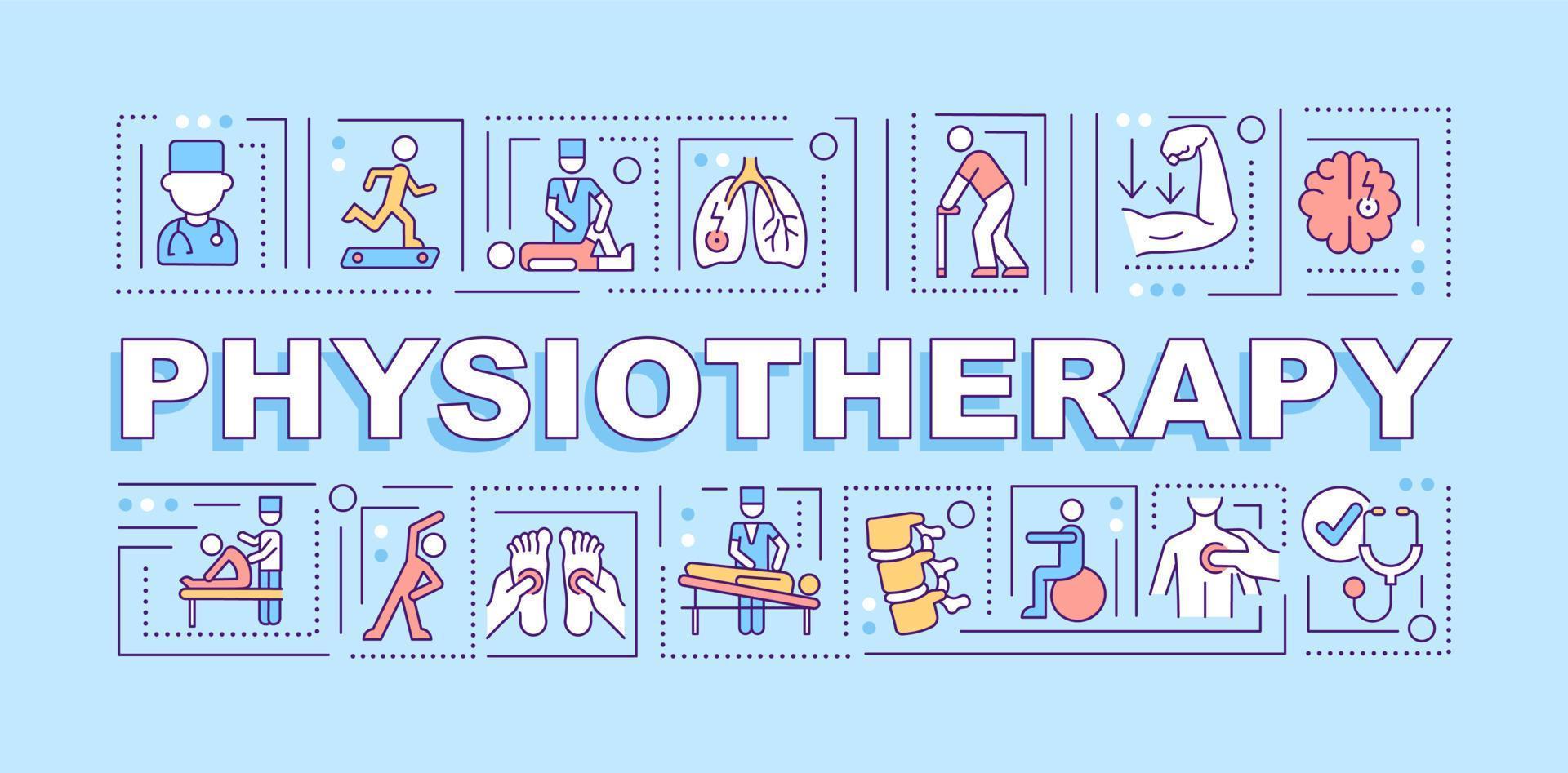 PHYSIOTHERAPY