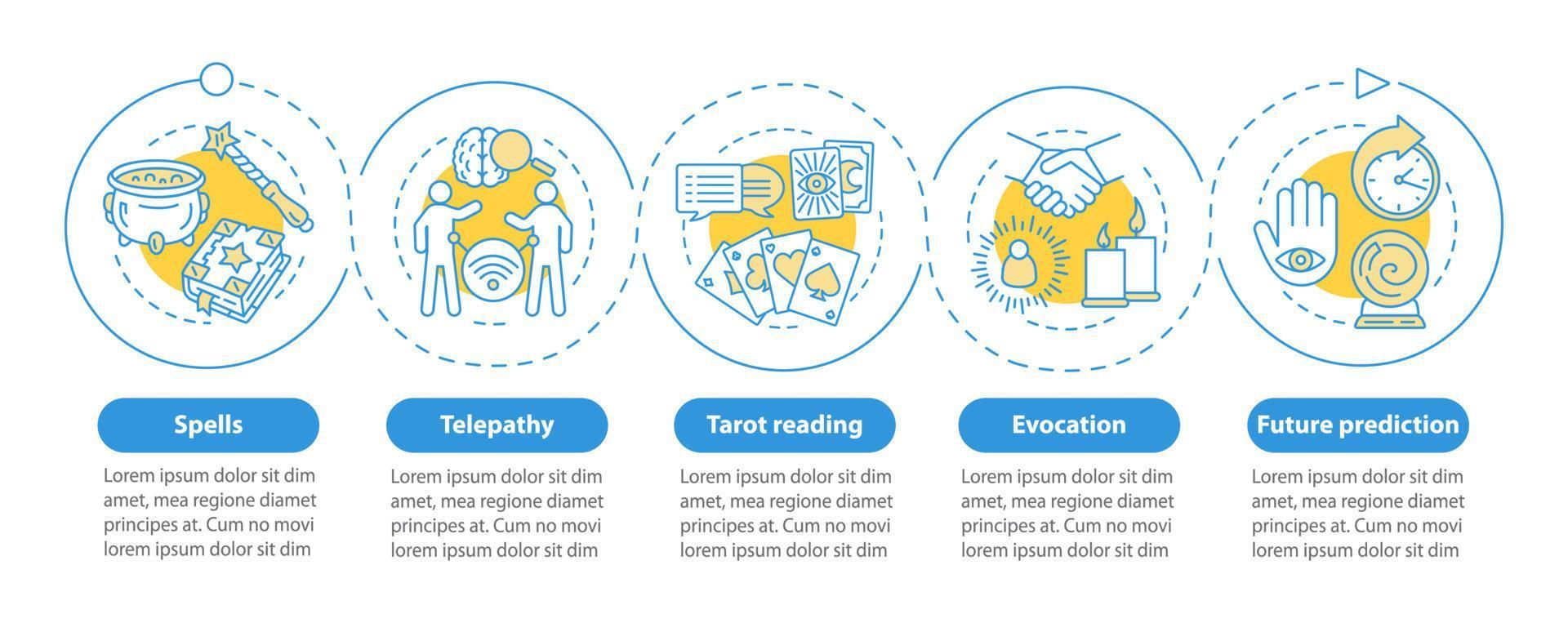 Spells

Lorem ipsum dolor sit dim amet, mea regione diamet principes at. Cum no movi lorem ipsum dolor sit dim

Telepathy

Lorem ipsum dolor sit dim amet, mea regione diamet principes at. Cum no movi lorem ipsum dolor sit dim

Tarot reading

Lorem ipsum dolor sit dim amet, mea regione diamet principes at. Cum no movi lorem ipsum dolor sit dim

Evocation

Lorem ipsum dolor sit dim amet, mea regione diamet principes at. Cum no movi lorem ipsum dolor sit dim

Future prediction

Lorem ipsum dolor sit dim amet, mea regione diamet principes at. Cum no movi lorem ipsum dolor sit dim