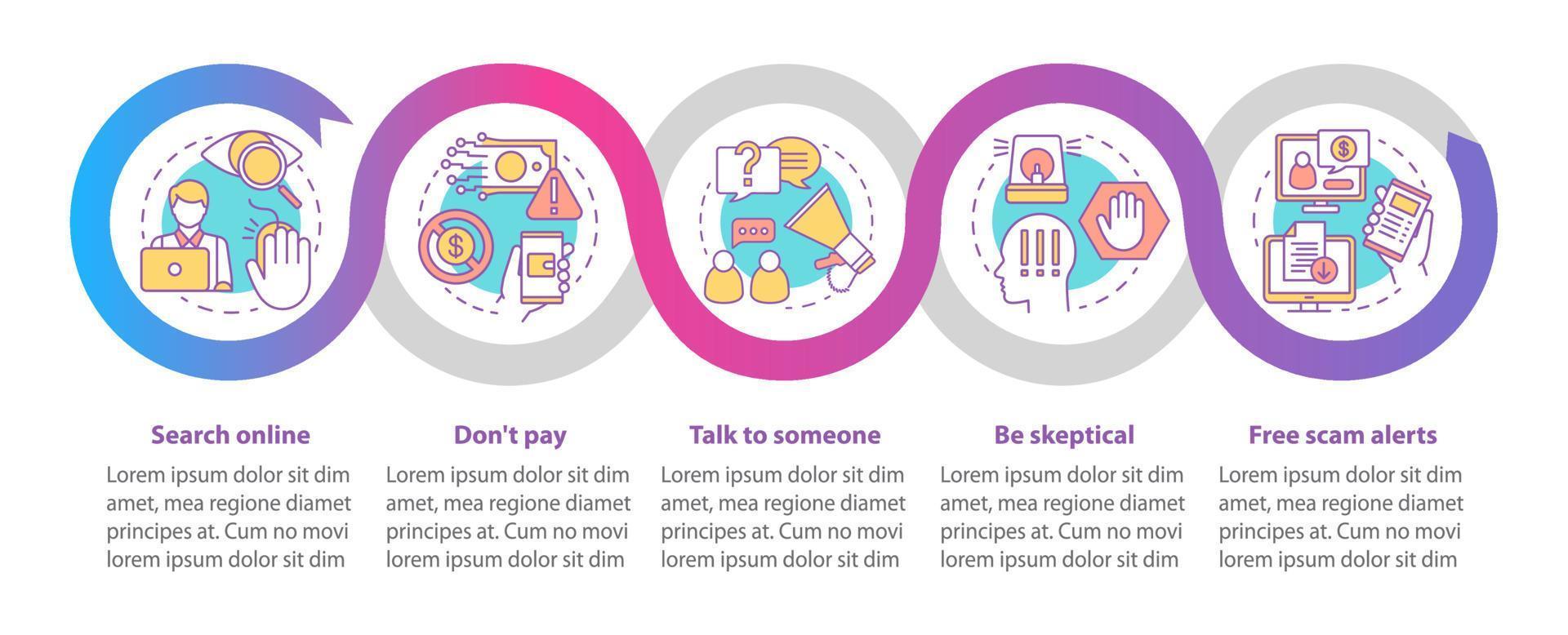 Search online

Lorem ipsum dolor sit dim amet, mea regione diamet principes at. Cum no movi lorem ipsum dolor sit dim

Don't pay

Lorem ipsum dolor sit dim amet, mea regione diamet principes at. Cum no movi lorem ipsum dolor sit dim

Talk to someone

Lorem ipsum dolor sit dim amet, mea regione diamet principes at. Cum no movi lorem ipsum dolor sit dim

Be skeptical

Lorem ipsum dolor sit dim amet, mea regione diamet principes at. Cum no movi lorem ipsum dolor sit dim

Free scam alerts

Lorem ipsum dolor sit dim amet, mea regione diamet principes at. Cum no movi lorem ipsum dolor sit dim