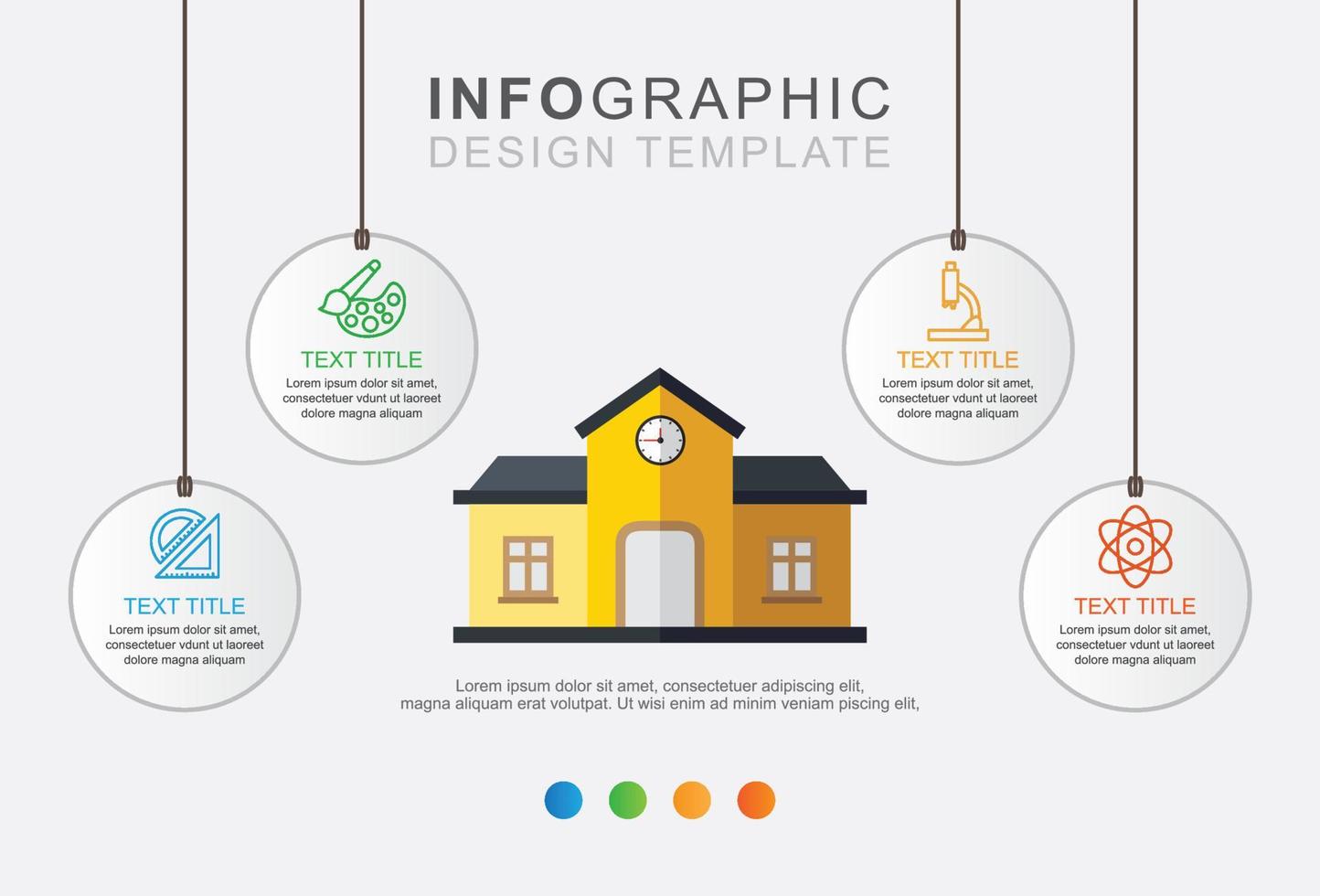 INFOGRAPHIC
DESIGN TEMPLATE

TEXT TITLE
Lorem ipsum dolor sit amet, consectetuer vdunt ut laoreet dolore magna aliquam

TEXT TITLE
Lorem ipsum dolor sit amet, consectetuer vdunt ut laoreet dolore magna aliquam

TEXT TITLE
Lorem ipsum dolor sit amet, consectetuer vdunt ut laoreet dolore magna aliquam

TEXT TITLE
Lorem ipsum dolor sit amet, consectetuer vdunt ut laoreet dolore magna aliquam

Lorem ipsum dolor sit amet, consectetuer adipiscing elit, magna aliquam erat volutpat. Ut wisi enim ad minim veniam piscing elit,