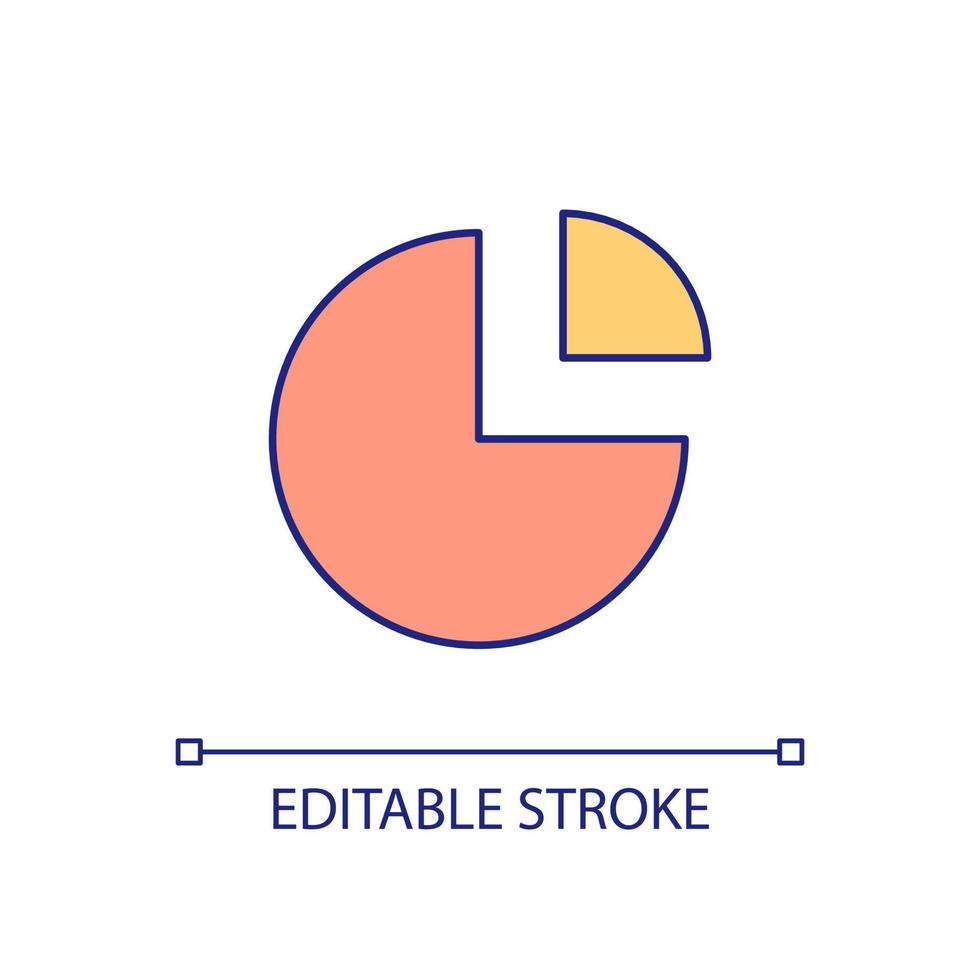 EDITABLE STROKE