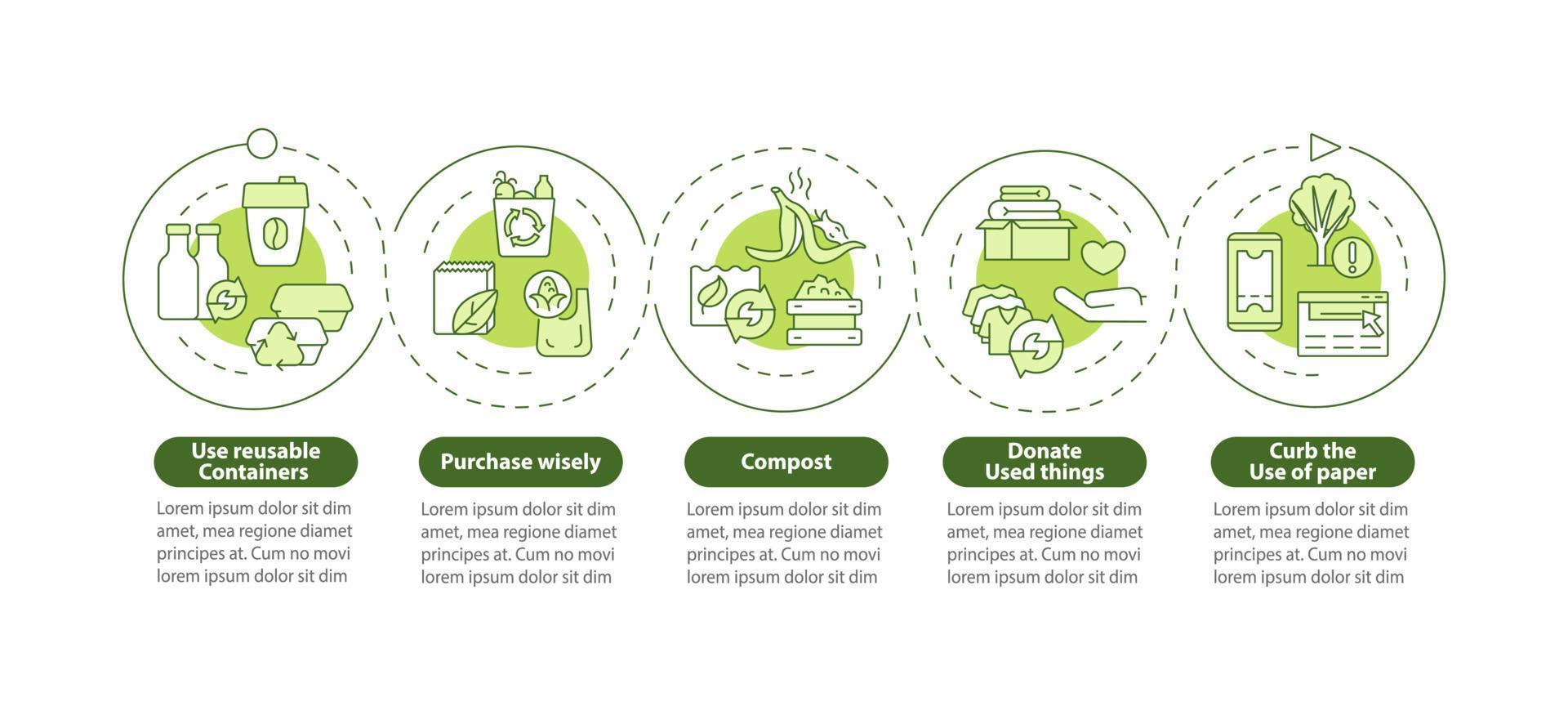 Use reusable Containers

Lorem ipsum dolor sit dim amet, mea regione diamet principes at. Cum no movi lorem ipsum dolor sit dim

Purchase wisely

Lorem ipsum dolor sit dim amet, mea regione diamet principes at. Cum no movi lorem ipsum dolor sit dim

Compost

Lorem ipsum dolor sit dim amet, mea regione diamet principes at. Cum no movi lorem ipsum dolor sit dim

Donate Used things

Lorem ipsum dolor sit dim amet, mea regione diamet principes at. Cum no movi lorem ipsum dolor sit dim

Curb the Use of paper

Lorem ipsum dolor sit dim amet, mea regione diamet principes at. Cum no movi lorem ipsum dolor sit dim