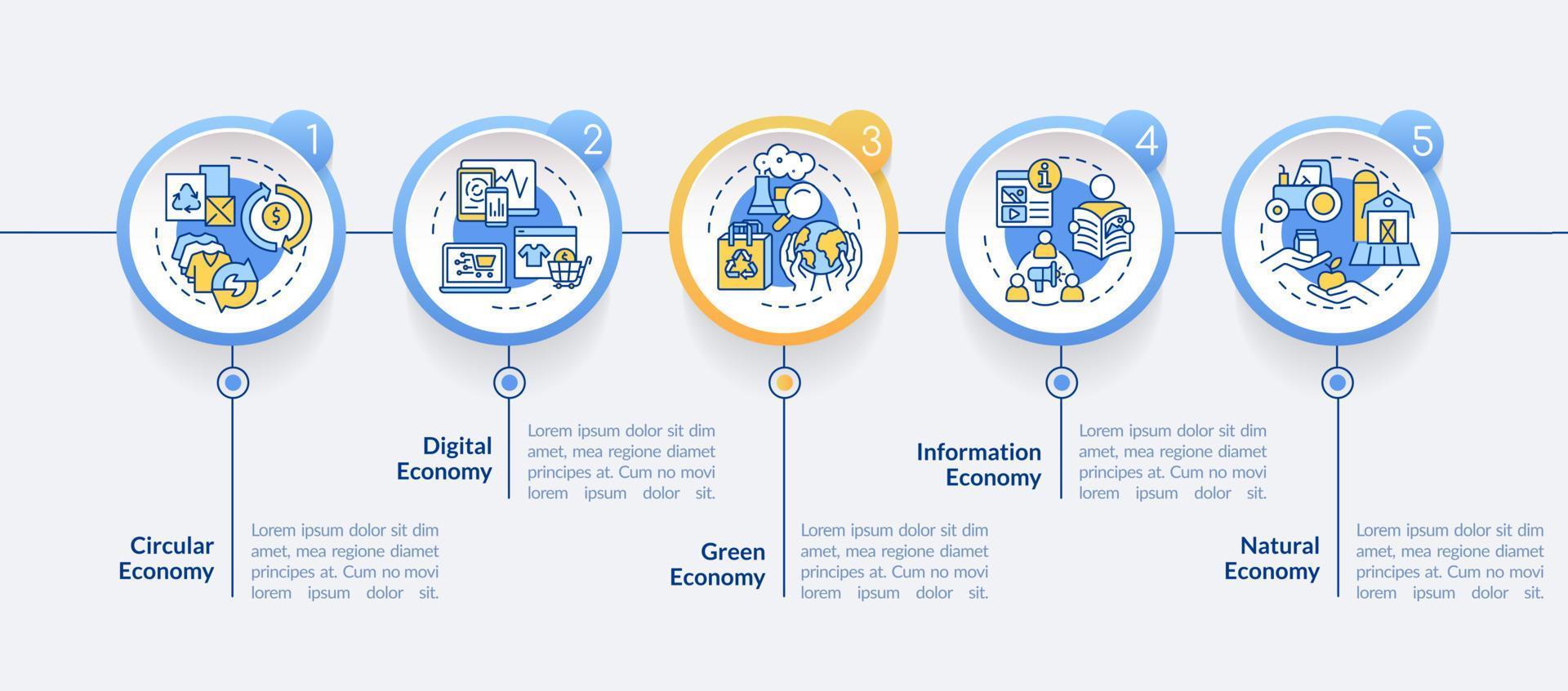 1

2

3

4

5

Circular Economy

Lorem ipsum dolor sit dim amet, mea regione diamet principes at. Cum no movi lorem ipsum dolor sit.

Digital Economy

Lorem ipsum dolor sit dim amet, mea regione diamet principes at. Cum no movi lorem ipsum dolor sit.

Green Economy

Lorem ipsum dolor sit dim amet, mea regione diamet principes at. Cum no movi lorem ipsum dolor sit.

Information Economy

Lorem ipsum dolor sit dim amet, mea regione diamet principes at. Cum no movi lorem ipsum dolor sit.

Natural Economy

Lorem ipsum dolor sit dim amet, mea regione diamet principes at. Cum no movi lorem ipsum dolor sit.