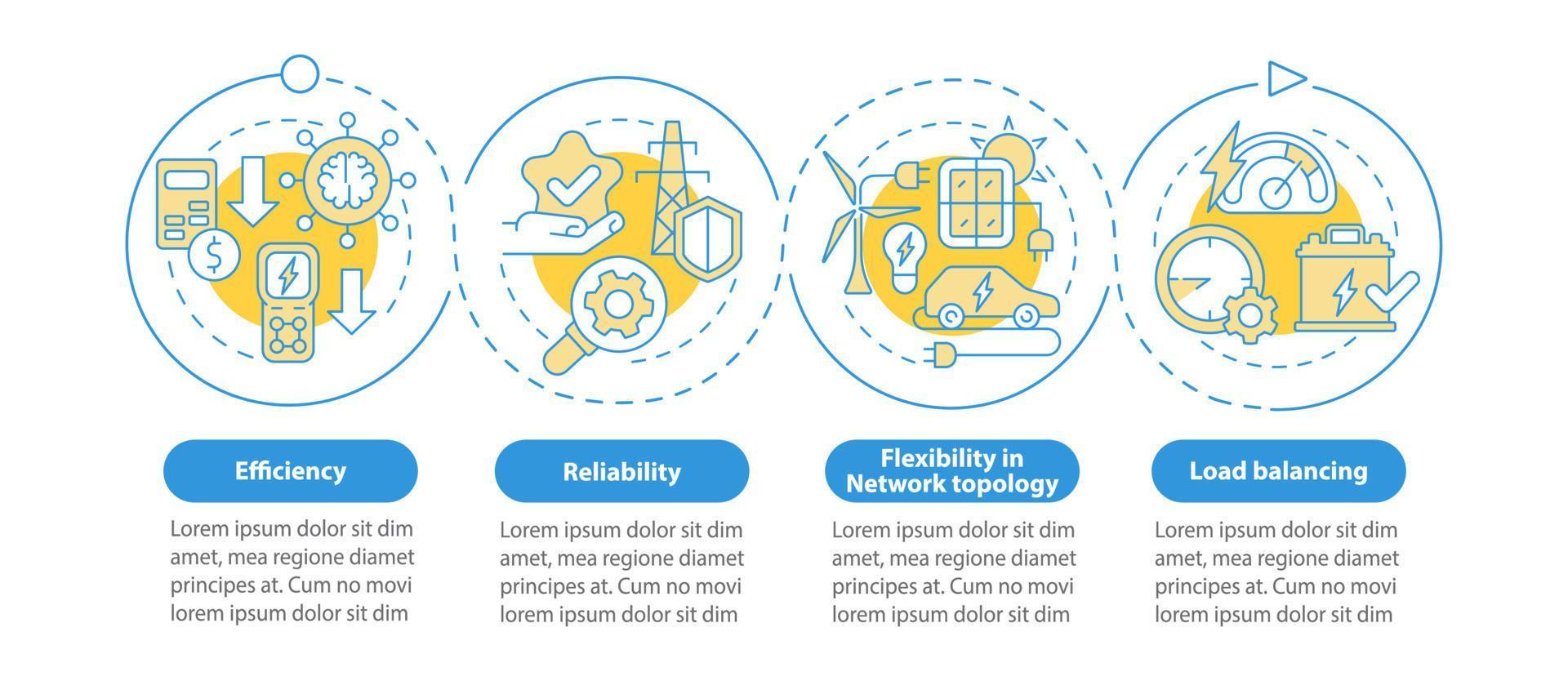 Efficiency

Lorem ipsum dolor sit dim amet, mea regione diamet principes at. Cum no movi lorem ipsum dolor sit dim

Reliability

Lorem ipsum dolor sit dim amet, mea regione diamet principes at. Cum no movi lorem ipsum dolor sit dim

Flexibility in Network topology

Lorem ipsum dolor sit dim amet, mea regione diamet principes at. Cum no movi lorem ipsum dolor sit dim

Load balancing

Lorem ipsum dolor sit dim amet, mea regione diamet principes at. Cum no movi lorem ipsum dolor sit dim