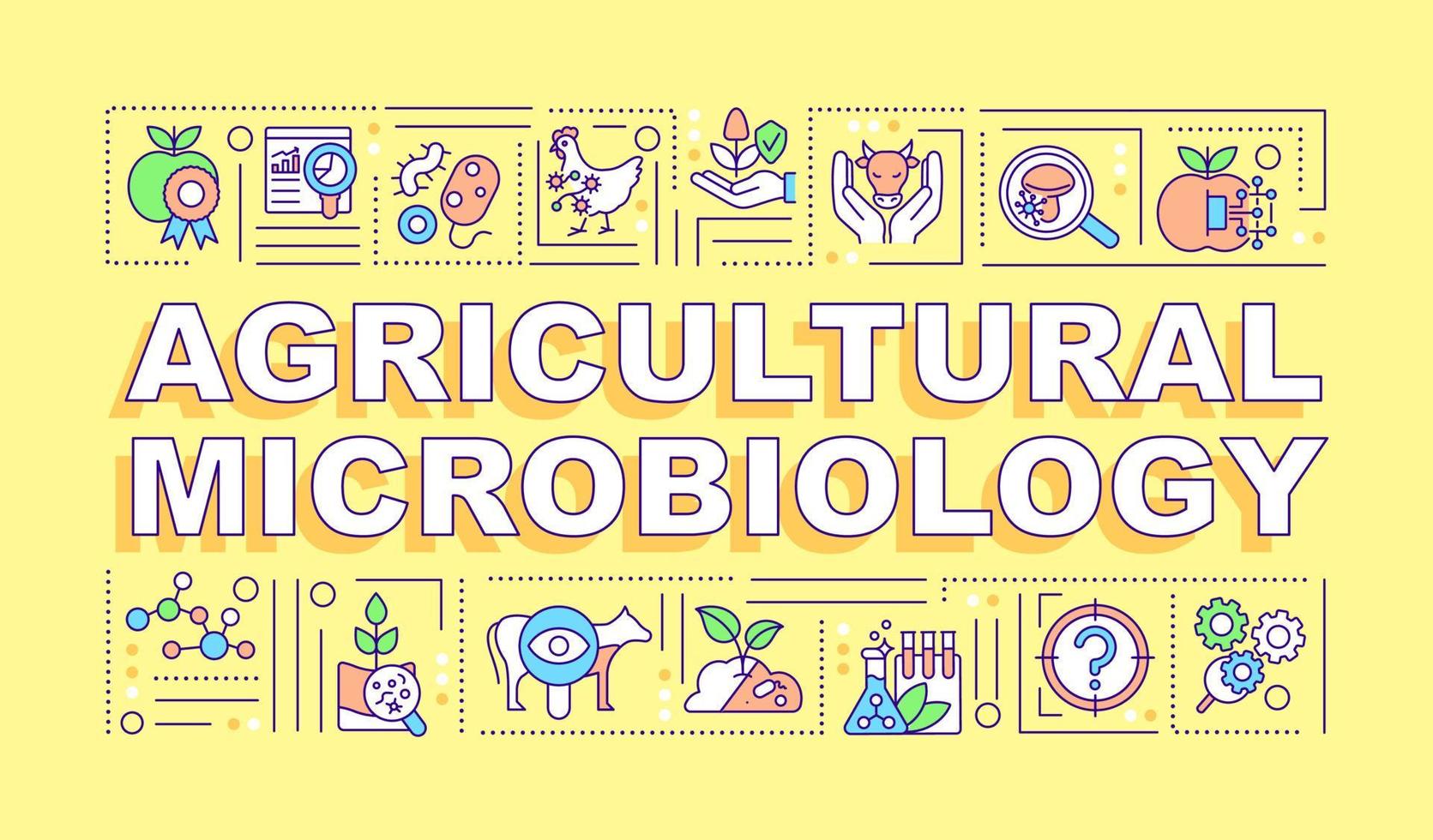 AGRICULTURAL MICROBIOLOGY