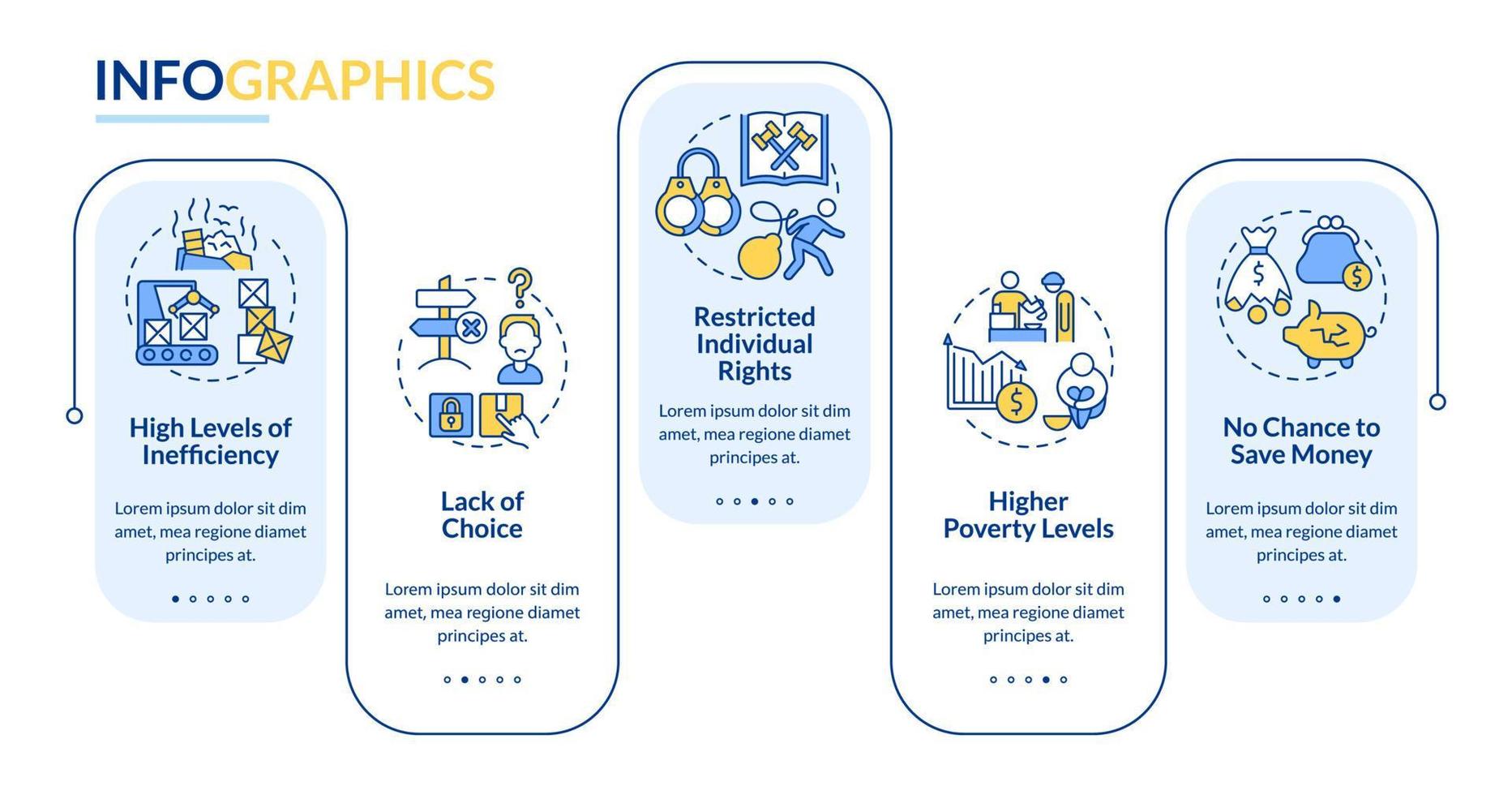 INFOGRAPHICS

High Levels of Inefficiency

Lorem ipsum dolor sit dim amet, mea regione diamet principes at.

Lack of Choice

Lorem ipsum dolor sit dim amet, mea regione diamet principes at.

Restricted Individual Rights

Lorem ipsum dolor sit dim amet, mea regione diamet principes at.

Higher Poverty Levels

Lorem ipsum dolor sit dim amet, mea regione diamet principes at.

No Chance to Save Money

Lorem ipsum dolor sit dim amet, mea regione diamet principes at.