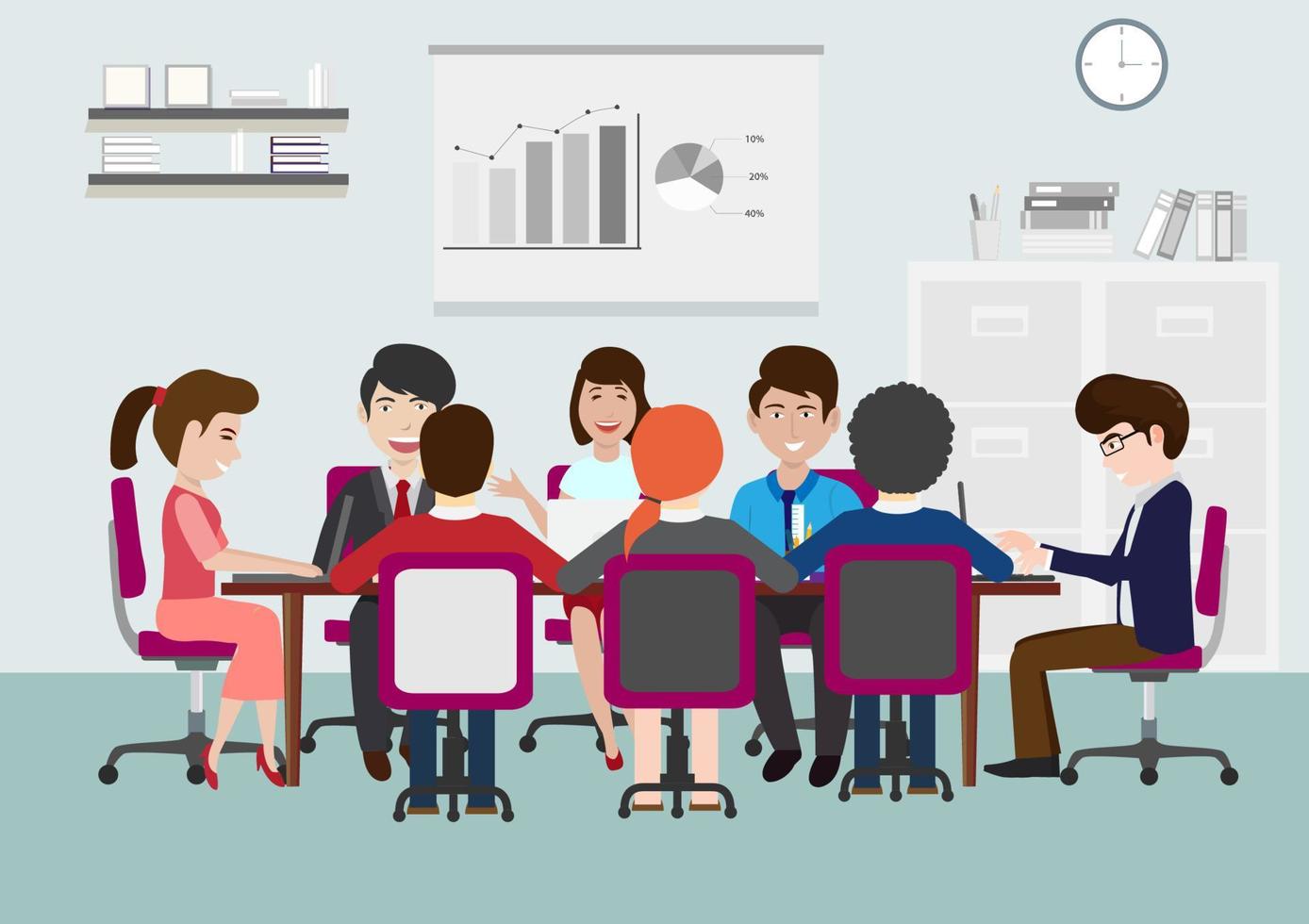 10%
20%
40%