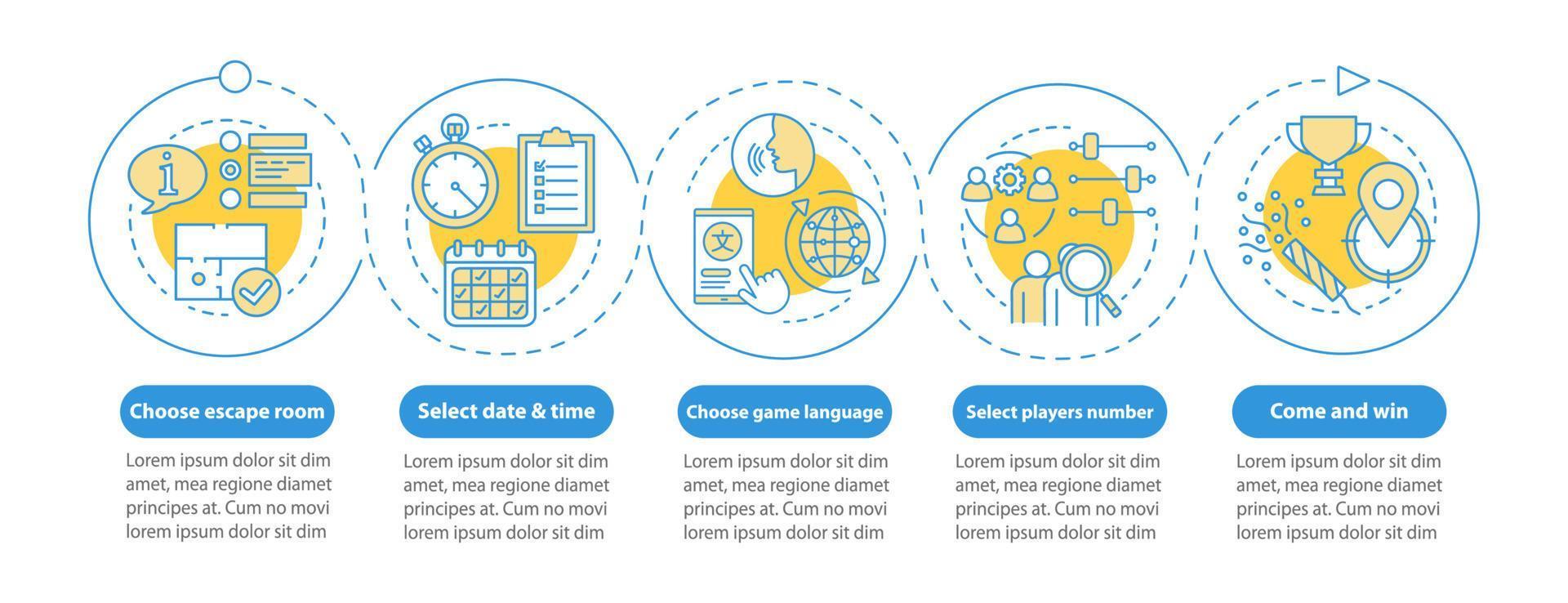 i

文

Choose escape room

Lorem ipsum dolor sit dim amet, mea regione diamet principes at. Cum no movi lorem ipsum dolor sit dim

Select date & time

Lorem ipsum dolor sit dim amet, mea regione diamet principes at. Cum no movi lorem ipsum dolor sit dim

Choose game language

Lorem ipsum dolor sit dim amet, mea regione diamet principes at. Cum no movi lorem ipsum dolor sit dim

Select players number

Lorem ipsum dolor sit dim amet, mea regione diamet principes at. Cum no movi lorem ipsum dolor sit dim

Come and win

Lorem ipsum dolor sit dim amet, mea regione diamet principes at. Cum no movi lorem ipsum dolor sit dim