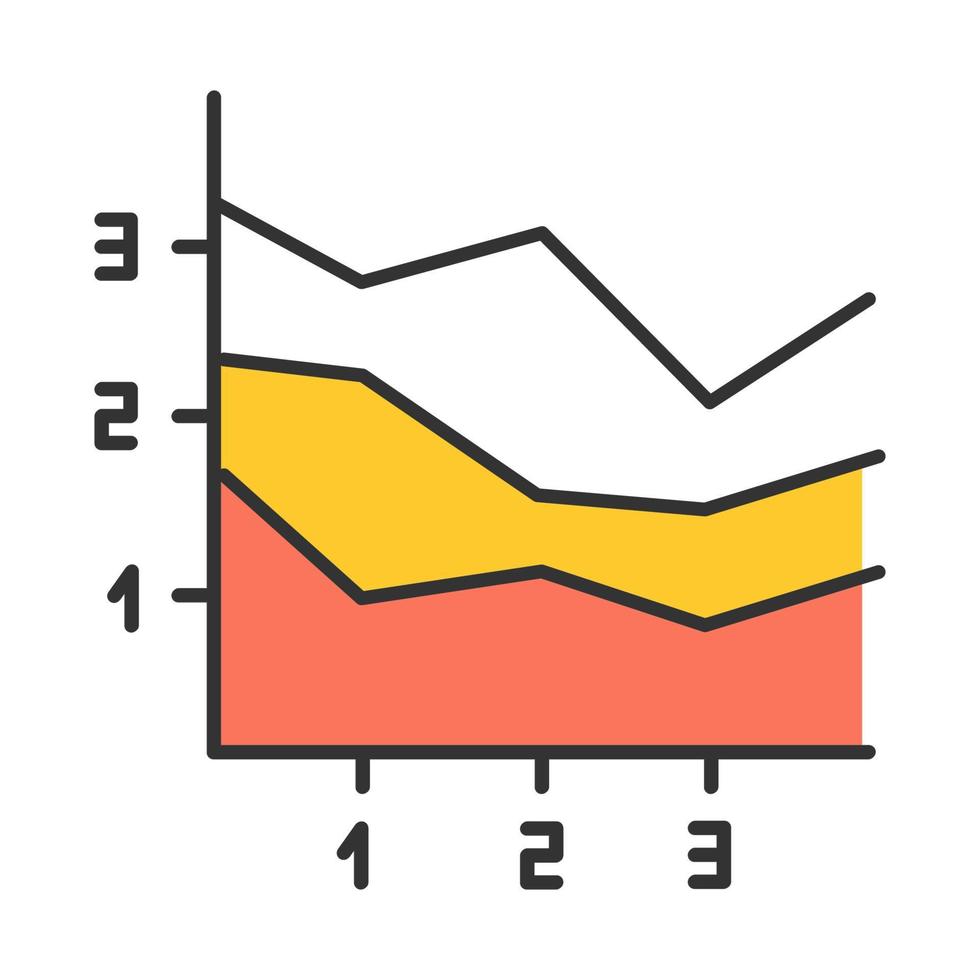 3
2
1
1
2
3