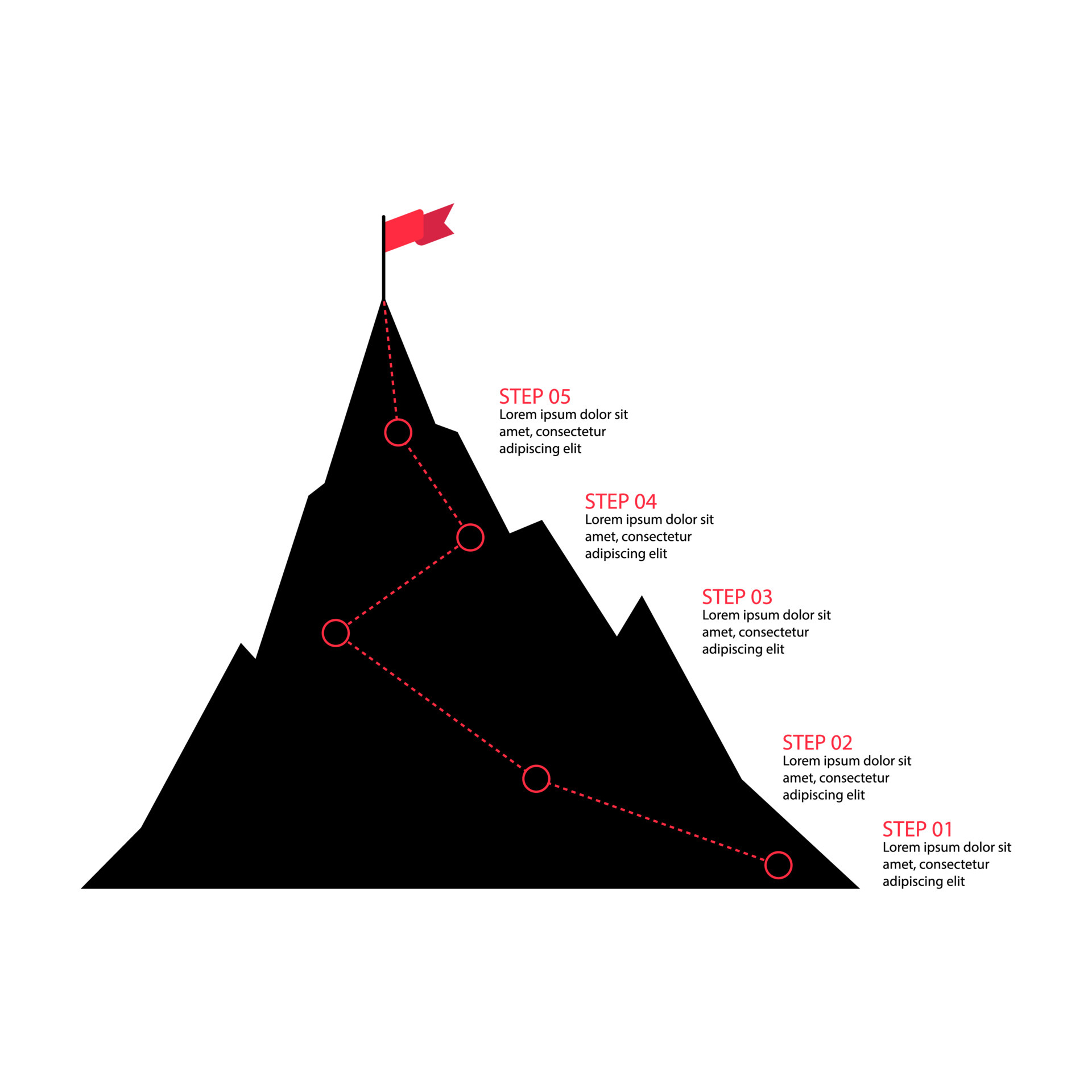 STEP 05
Lorem ipsum dolor sit amet, consectetur adipiscing elit

STEP 04
Lorem ipsum dolor sit amet, consectetur adipiscing elit

STEP 03
Lorem ipsum dolor sit amet, consectetur adipiscing elit

STEP 02
Lorem ipsum dolor sit amet, consectetur adipiscing elit

STEP 01
Lorem ipsum dolor sit amet, consectetur adipiscing elit