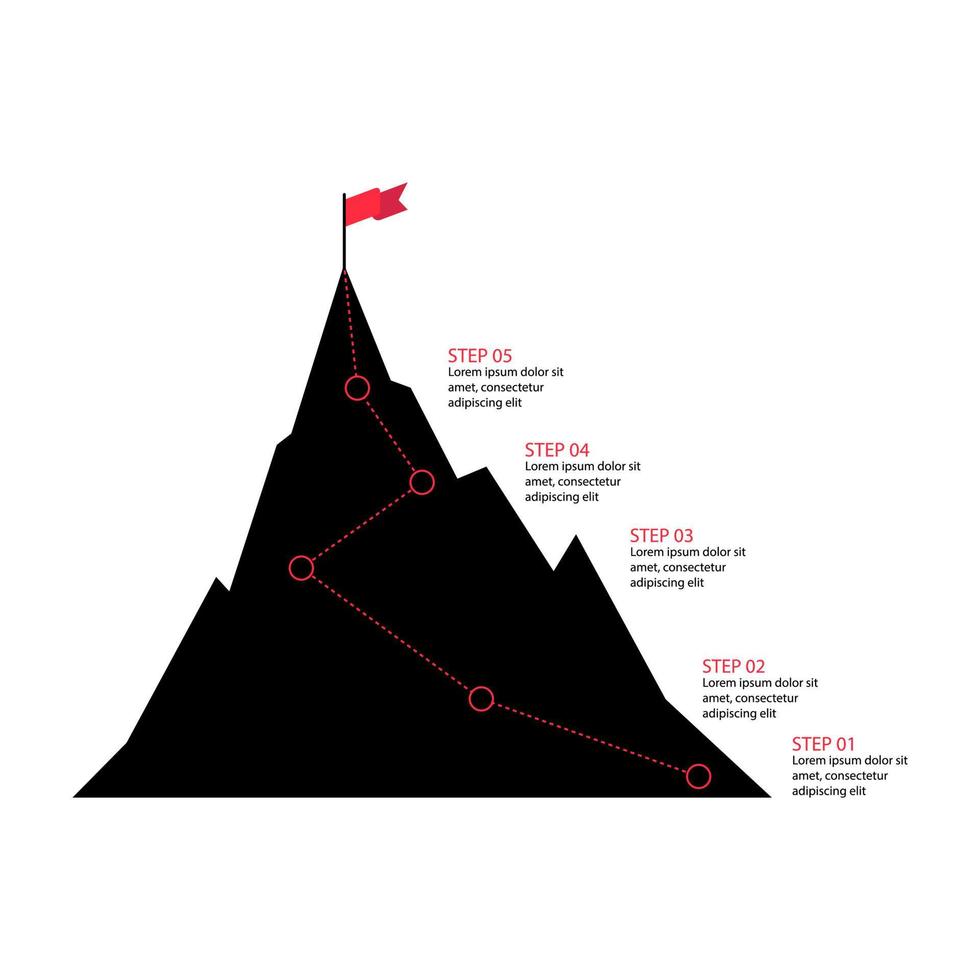 STEP 05
Lorem ipsum dolor sit amet, consectetur adipiscing elit

STEP 04
Lorem ipsum dolor sit amet, consectetur adipiscing elit

STEP 03
Lorem ipsum dolor sit amet, consectetur adipiscing elit

STEP 02
Lorem ipsum dolor sit amet, consectetur adipiscing elit

STEP 01
Lorem ipsum dolor sit amet, consectetur adipiscing elit