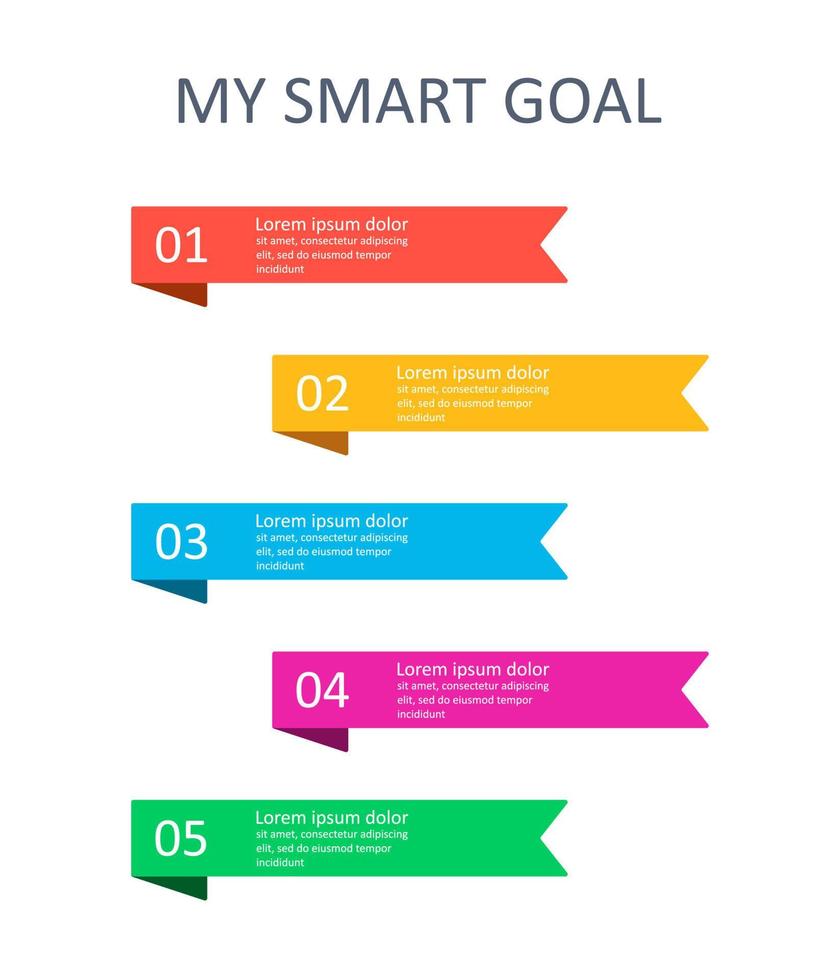 MY SMART GOAL

01
Lorem ipsum dolor
sit amet, consectetur adipiscing elit, sed do eiusmod tempor incididunt

02
Lorem ipsum dolor
sit amet, consectetur adipiscing elit, sed do eiusmod tempor incididunt

03
Lorem ipsum dolor
sit amet, consectetur adipiscing elit, sed do eiusmod tempor incididunt

04
Lorem ipsum dolor
sit amet, consectetur adipiscing elit, sed do eiusmod tempor incididunt

05
Lorem ipsum dolor
sit amet, consectetur adipiscing elit, sed do eiusmod tempor incididunt