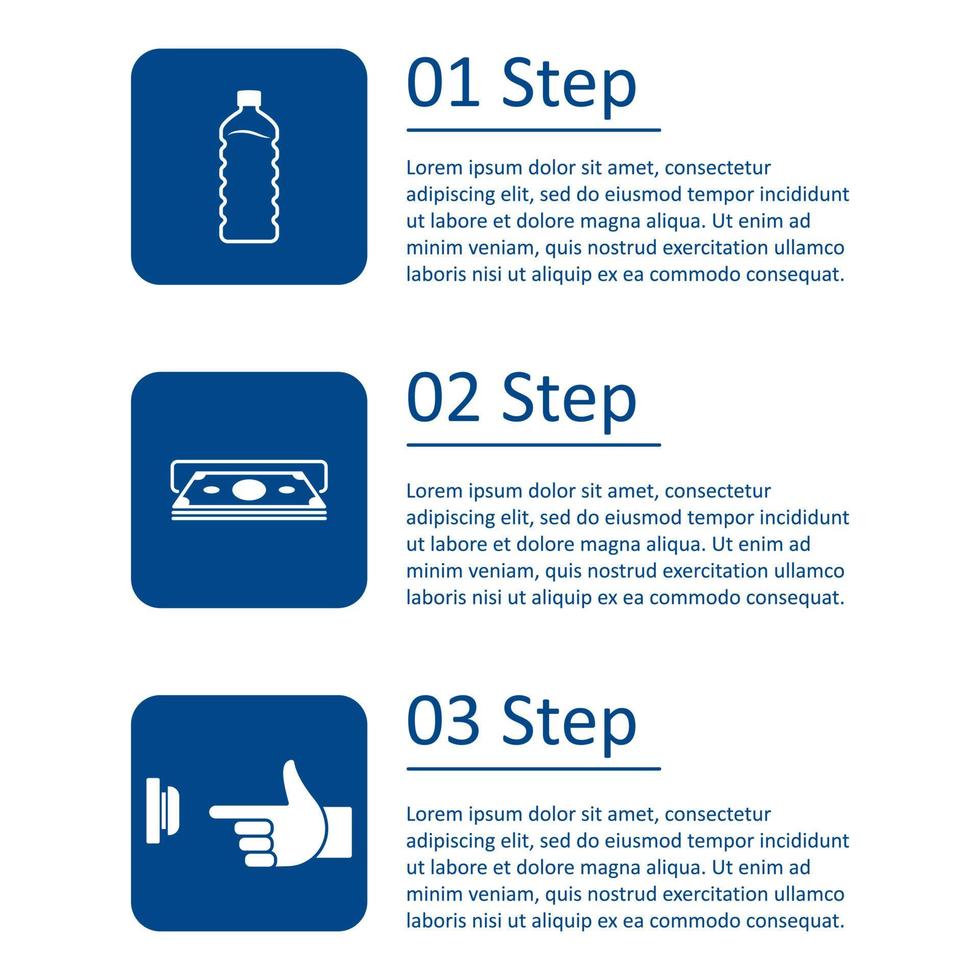 01 Step

Lorem ipsum dolor sit amet, consectetur adipiscing elit, sed do eiusmod tempor incididunt ut labore et dolore magna aliqua. Ut enim ad minim veniam, quis nostrud exercitation ullamco laboris nisi ut aliquip ex ea commodo consequat.

02 Step

Lorem ipsum dolor sit amet, consectetur adipiscing elit, sed do eiusmod tempor incididunt ut labore et dolore magna aliqua. Ut enim ad minim veniam, quis nostrud exercitation ullamco laboris nisi ut aliquip ex ea commodo consequat.

03 Step

Lorem ipsum dolor sit amet, consectetur adipiscing elit, sed do eiusmod tempor incididunt ut labore et dolore magna aliqua. Ut enim ad minim veniam, quis nostrud exercitation ullamco laboris nisi ut aliquip ex ea commodo consequat.