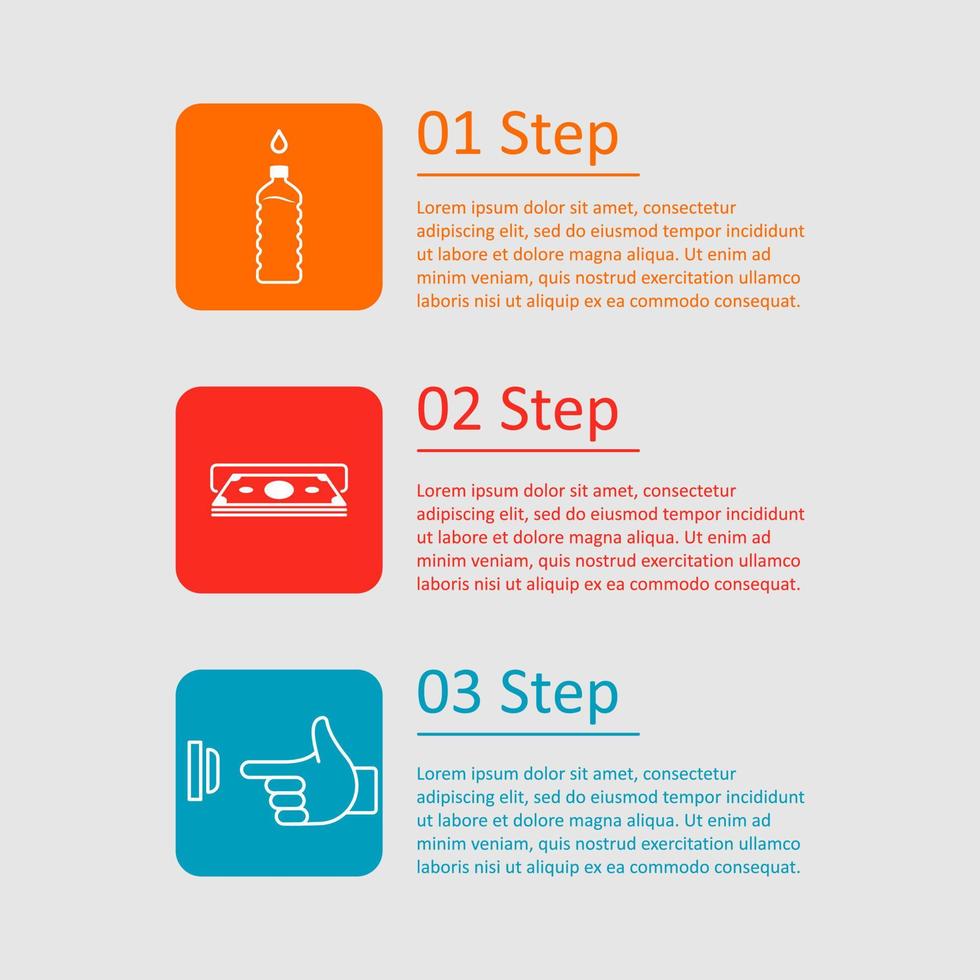 01 Step

Lorem ipsum dolor sit amet, consectetur adipiscing elit, sed do eiusmod tempor incididunt ut labore et dolore magna aliqua. Ut enim ad minim veniam, quis nostrud exercitation ullamco laboris nisi ut aliquip ex ea commodo consequat.

02 Step

Lorem ipsum dolor sit amet, consectetur adipiscing elit, sed do eiusmod tempor incididunt ut labore et dolore magna aliqua. Ut enim ad minim veniam, quis nostrud exercitation ullamco laboris nisi ut aliquip ex ea commodo consequat.

03 Step

Lorem ipsum dolor sit amet, consectetur adipiscing elit, sed do eiusmod tempor incididunt ut labore et dolore magna aliqua. Ut enim ad minim veniam, quis nostrud exercitation ullamco laboris nisi ut aliquip ex ea commodo consequat.