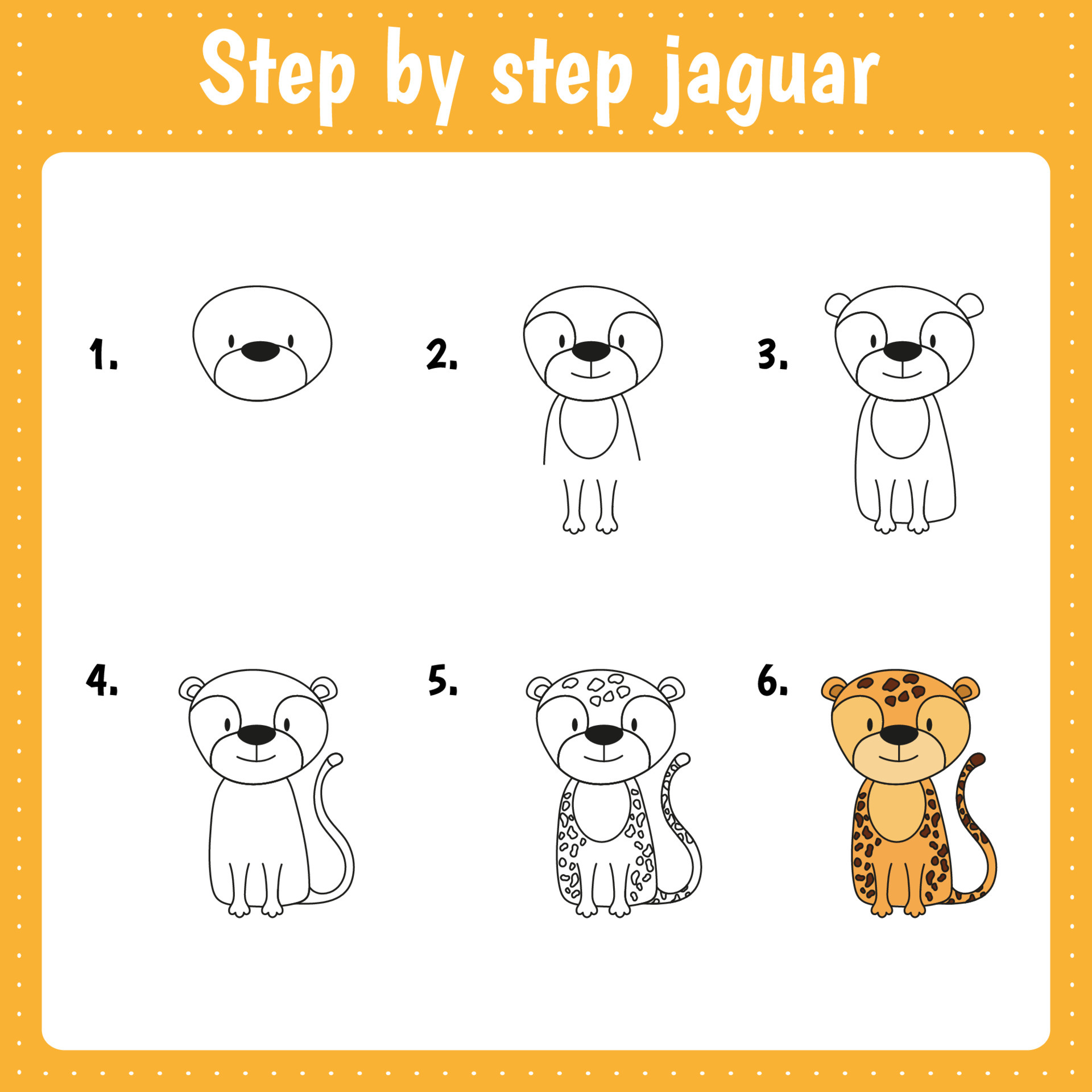 Step by step jaguar

1.

2.

3.

4.

5.

6.