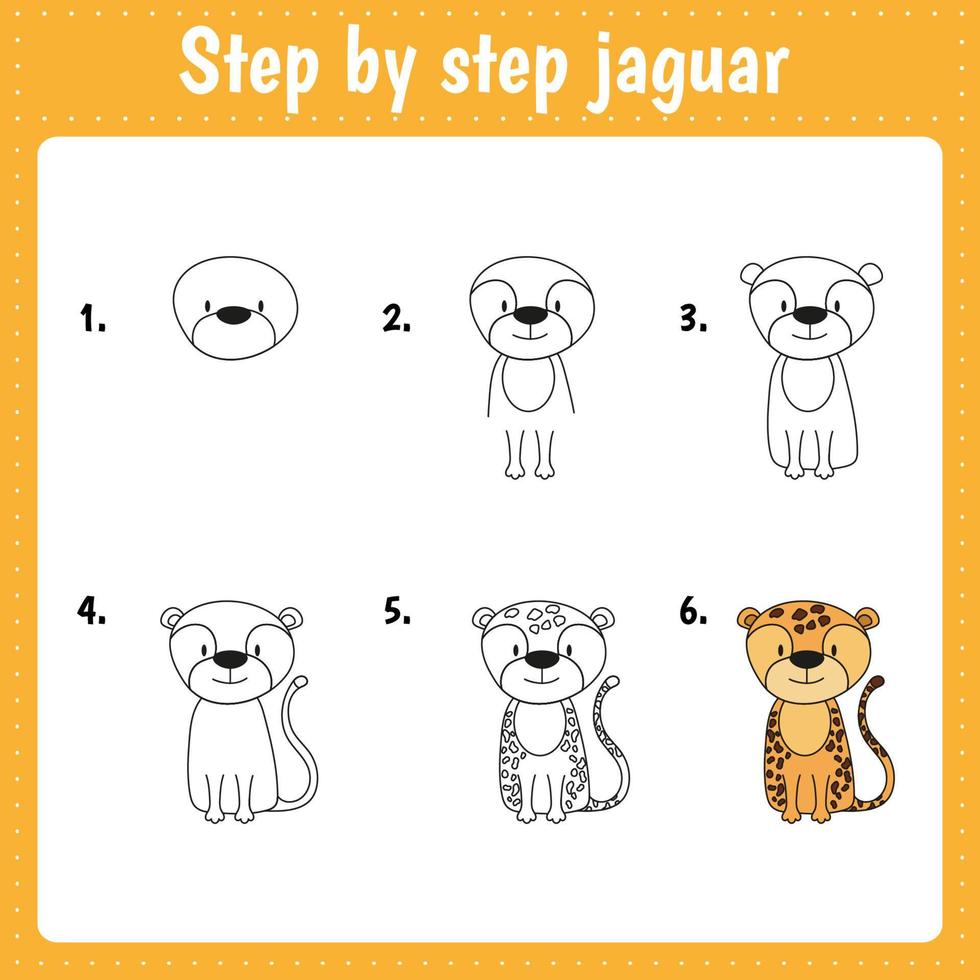 Step by step jaguar

1.

2.

3.

4.

5.

6.