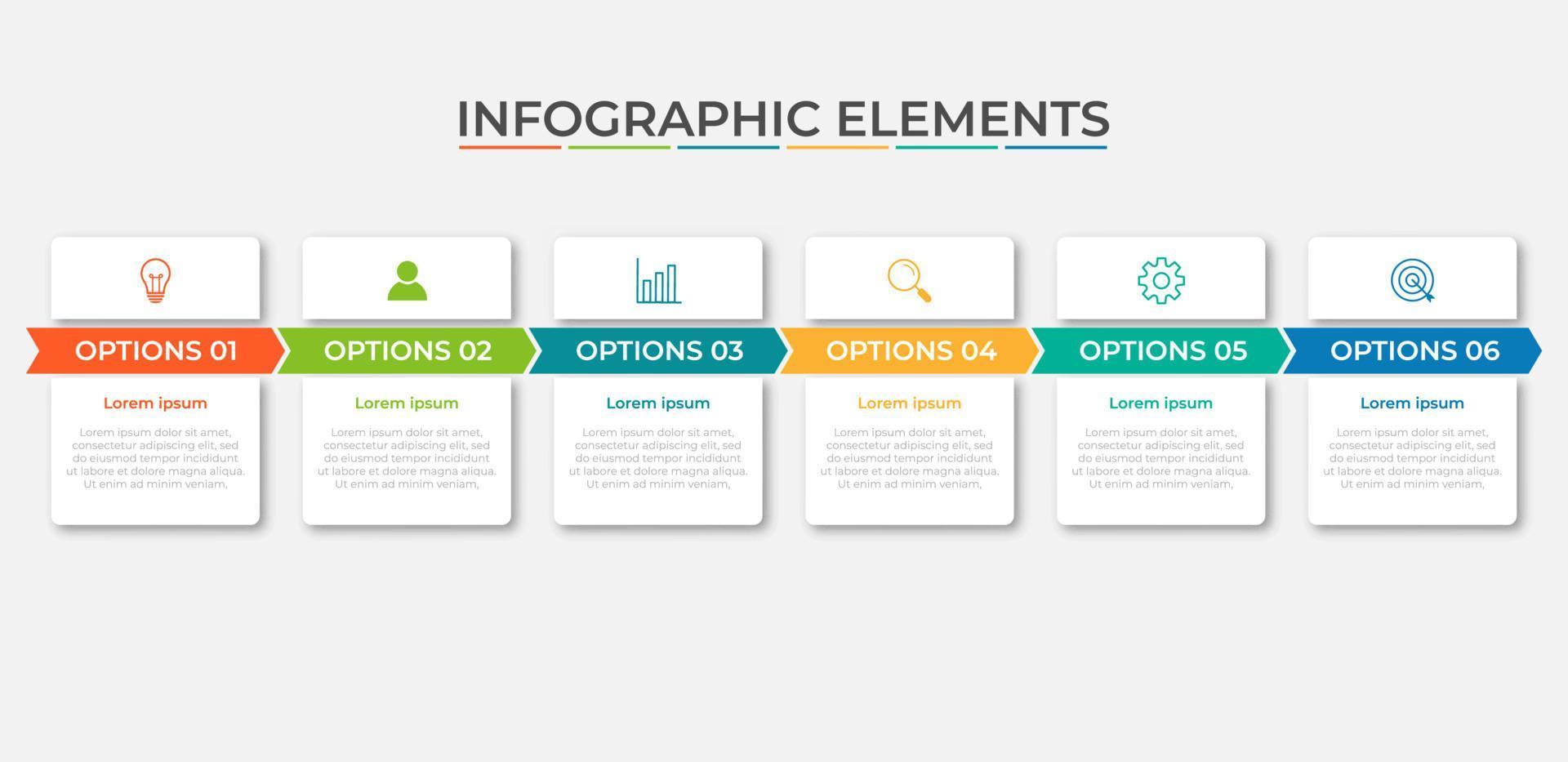 INFOGRAPHIC ELEMENTS

OPTIONS 01

Lorem ipsum

Lorem ipsum dolor sit amet, consectetur adipiscing elit, sed do eiusmod tempor incididunt ut labore et dolore magna aliqua. Ut enim ad minim veniam,

OPTIONS 02

Lorem ipsum

Lorem ipsum dolor sit amet, consectetur adipiscing elit, sed do eiusmod tempor incididunt ut labore et dolore magna aliqua. Ut enim ad minim veniam,

OPTIONS 03

Lorem ipsum

Lorem ipsum dolor sit amet, consectetur adipiscing elit, sed do eiusmod tempor incididunt ut labore et dolore magna aliqua. Ut enim ad minim veniam,

OPTIONS 04

Lorem ipsum

Lorem ipsum dolor sit amet, consectetur adipiscing elit, sed do eiusmod tempor incididunt ut labore et dolore magna aliqua. Ut enim ad minim veniam,

OPTIONS 05

Lorem ipsum

Lorem ipsum dolor sit amet, consectetur adipiscing elit, sed do eiusmod tempor incididunt ut labore et dolore magna aliqua. Ut enim ad minim veniam,

OPTIONS 06

Lorem ipsum

Lorem ipsum dolor sit amet, consectetur adipiscing elit, sed do eiusmod tempor incididunt ut labore et dolore magna aliqua. Ut enim ad minim veniam,